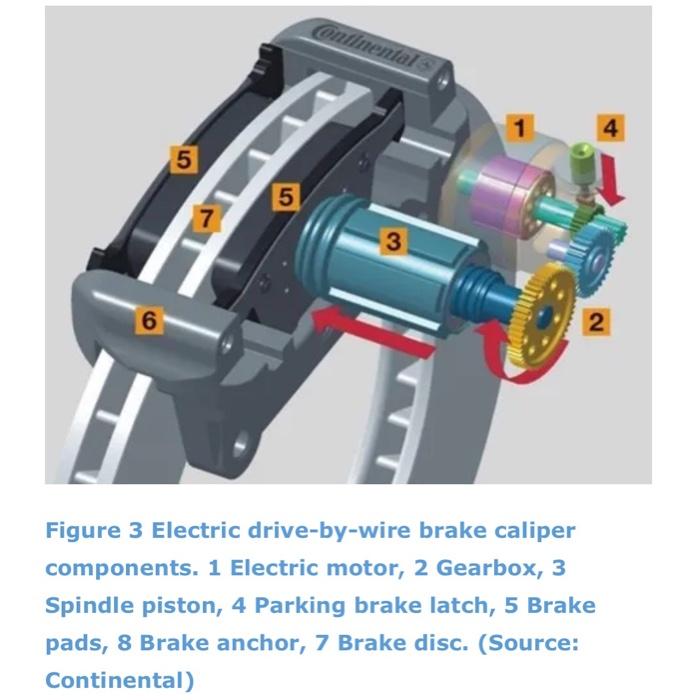 Continental

1

4

5

5

7

3

6

2

Figure 3 Electric drive-by-wire brake caliper components. 1 Electric motor, 2 Gearbox, 3 Spindle piston, 4 Parking brake latch, 5 Brake pads, 8 Brake anchor, 7 Brake disc. (Source: Continental)