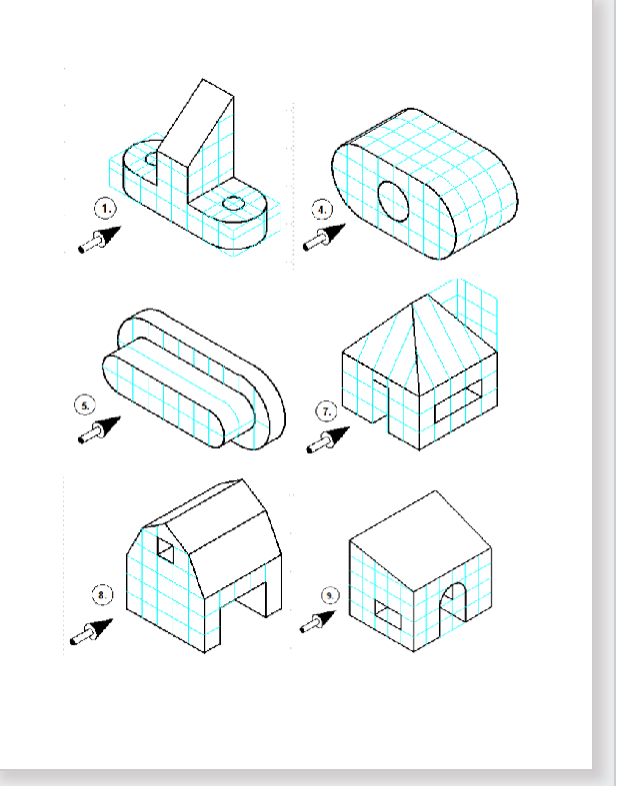 1.

4.

5.

7.

8.

9.