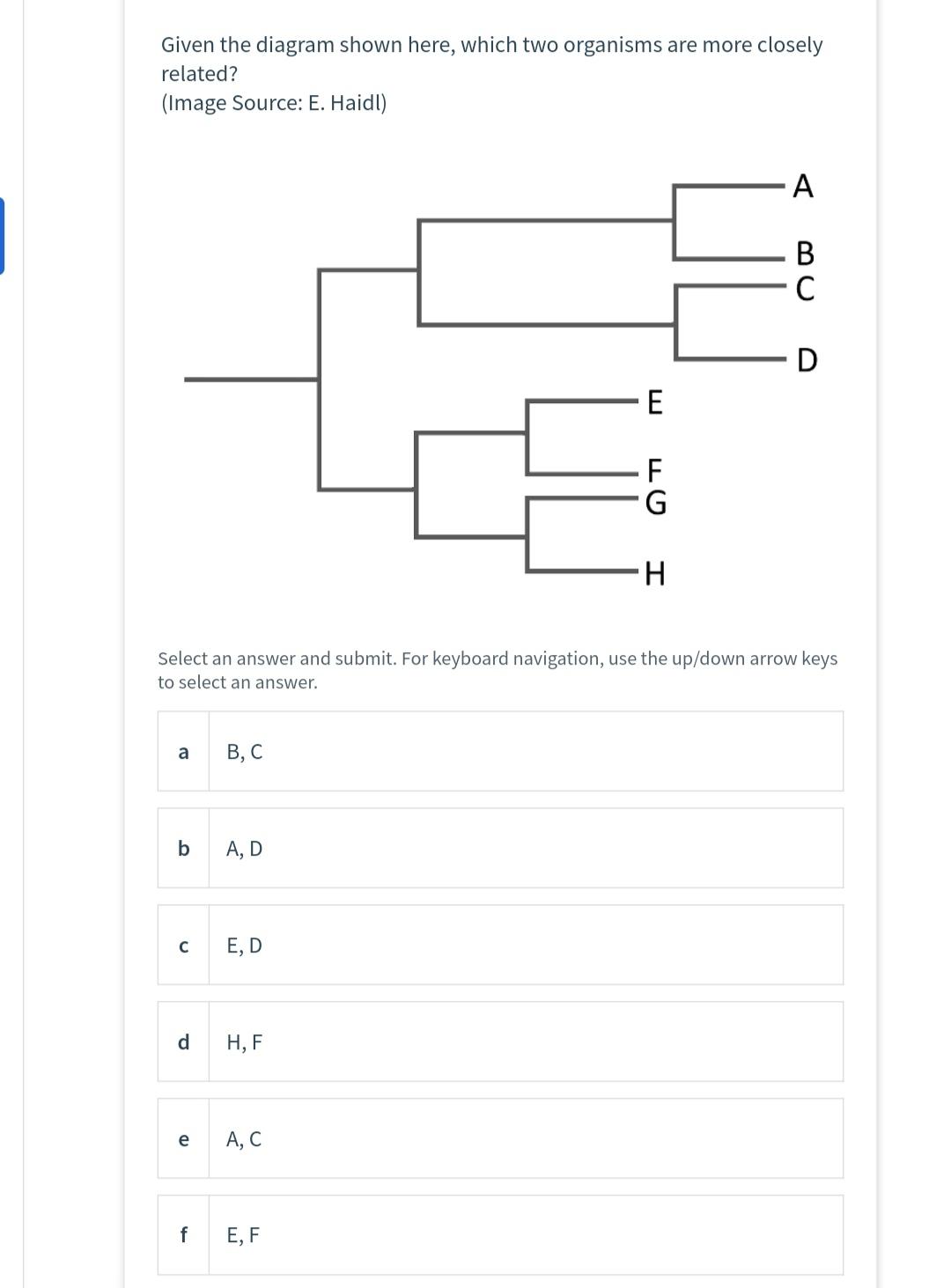 Given the diagram shown here, which two organisms are more closely related?
(Image Source: E. Haidl)

A
B
C
D
E
F
G
H

Select an answer and submit. For keyboard navigation, use the up/down arrow keys to select an answer.

a B, C

b A, D

c E, D

d H, F

e A, C

f E, F