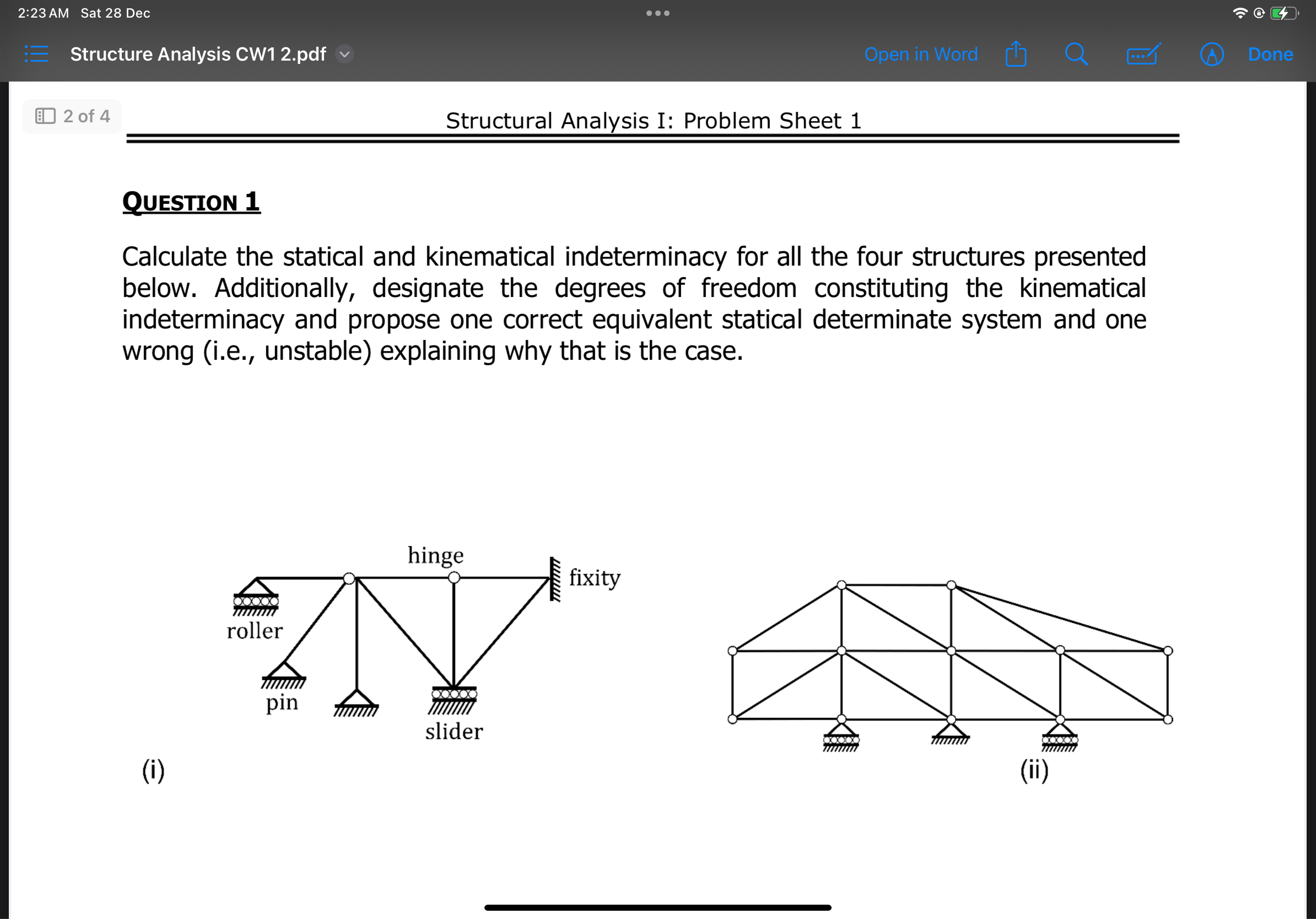 2:23 AM Sat 28 Dec

Structure Analysis CW1 2.pdf

Open in Word

Done

2 of 4

Structural Analysis I: Problem Sheet 1

QUESTION 1

Calculate the statical and kinematical indeterminacy for all the four structures presented below. Additionally, designate the degrees of freedom constituting the kinematical indeterminacy and propose one correct equivalent statical determinate system and one wrong (i.e., unstable) explaining why that is the case.

hinge
fixity
roller
pin
slider
(i)

(ii)