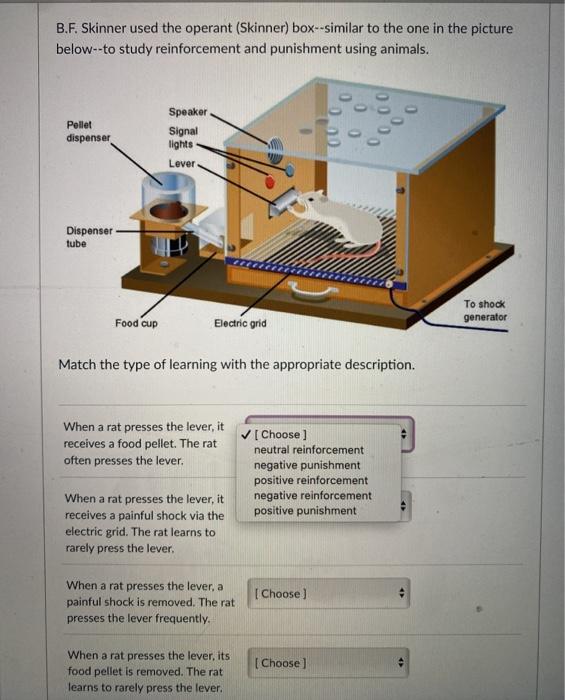 B.F. Skinner used the operant (Skinner) box--similar to the one in the picture below--to study reinforcement and punishment using animals.

Pellet dispenser

Speaker

Signal lights

Lever

Dispenser tube

Food cup

Electric grid

To shock generator

Match the type of learning with the appropriate description.

When a rat presses the lever, it receives a food pellet. The rat often presses the lever.

✓ [ Choose ]
neutral reinforcement
negative punishment
positive reinforcement
negative reinforcement
positive punishment

When a rat presses the lever, it receives a painful shock via the electric grid. The rat learns to rarely press the lever.

When a rat presses the lever, a painful shock is removed. The rat presses the lever frequently.

[ Choose ]

When a rat presses the lever, its food pellet is removed. The rat learns to rarely press the lever.

[ Choose ]