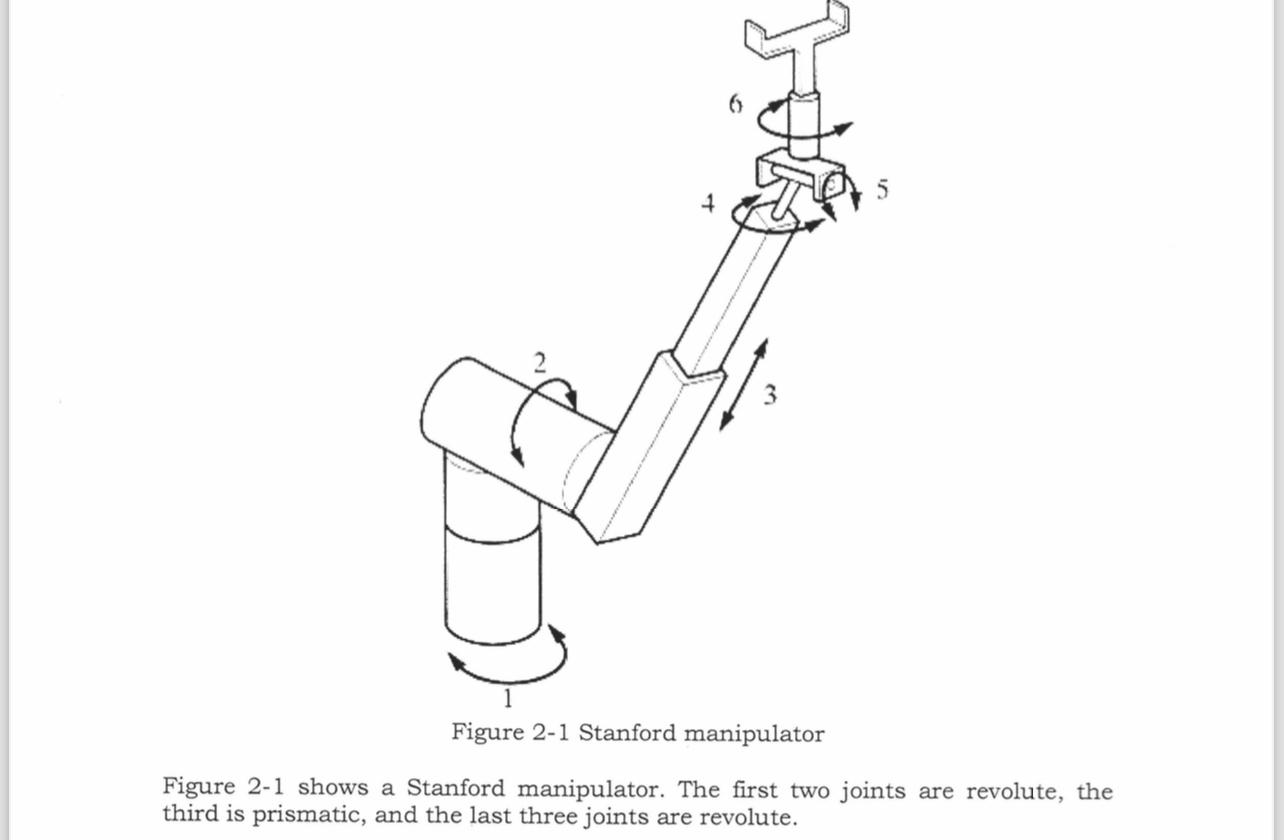 6

4

5

2

3

1

Figure 2-1 Stanford manipulator

Figure 2-1 shows a Stanford manipulator. The first two joints are revolute, the third is prismatic, and the last three joints are revolute.