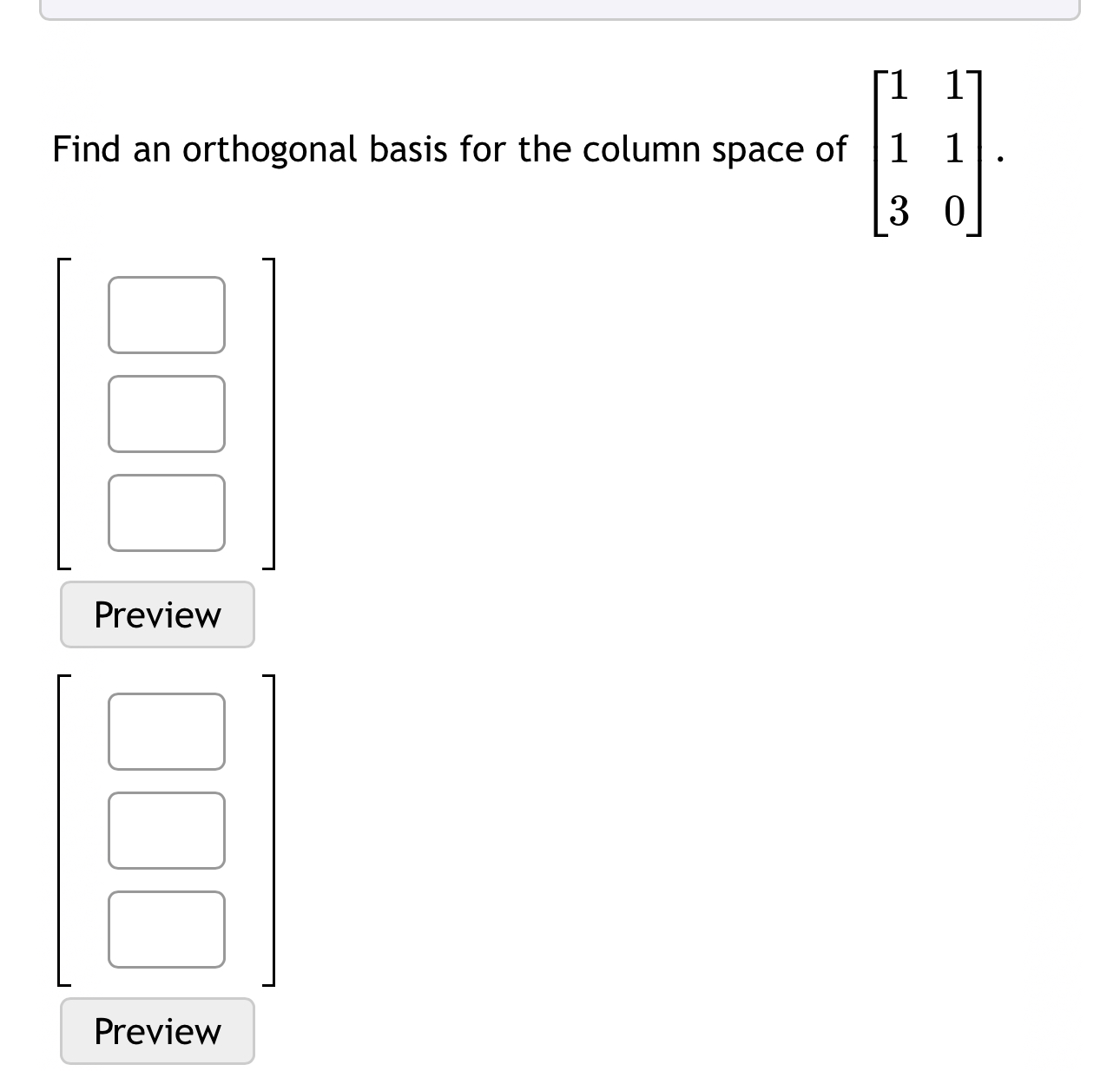 Find an orthogonal basis for the column space of $\begin{bmatrix} 1 & 1 \\ 1 & 1 \\ 3 & 0 \end{bmatrix}$.

Preview

Preview