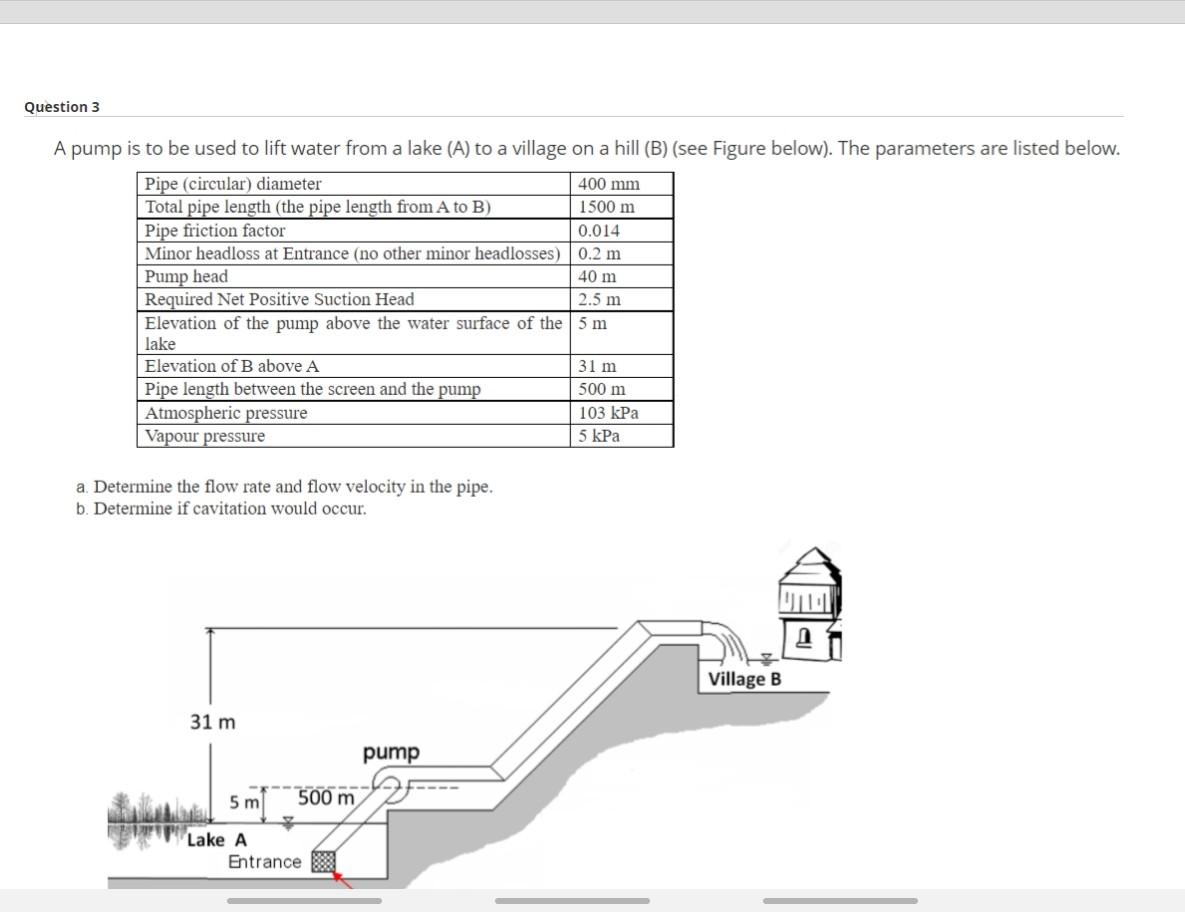 Question 3

A pump is to be used to lift water from a lake (A) to a village on a hill (B) (see Figure below). The parameters are listed below.

| | |
|---|---|
| Pipe (circular) diameter | 400 mm |
| Total pipe length (the pipe length from A to B) | 1500 m |
| Pipe friction factor | 0.014 |
| Minor headloss at Entrance (no other minor headlosses) | 0.2 m |
| Pump head | 40 m |
| Required Net Positive Suction Head | 2.5 m |
| Elevation of the pump above the water surface of the lake | 5 m |
| Elevation of B above A | 31 m |
| Pipe length between the screen and the pump | 500 m |
| Atmospheric pressure | 103 kPa |
| Vapour pressure | 5 kPa |

a. Determine the flow rate and flow velocity in the pipe.
b. Determine if cavitation would occur.

Village B
31 m
pump
5 m
500 m
Lake A
Entrance