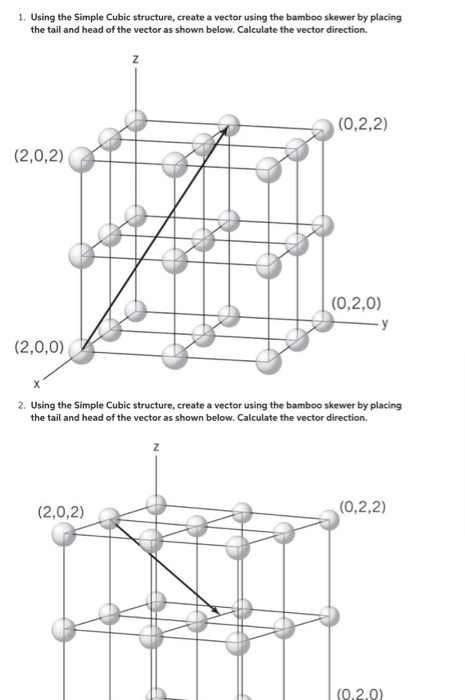 1. Using the Simple Cubic structure, create a vector using the bamboo skewer by placing the tail and head of the vector as shown below. Calculate the vector direction.

z

(0,2,2)

(2,0,2)

(0,2,0)

y

(2,0,0)

x

2. Using the Simple Cubic structure, create a vector using the bamboo skewer by placing the tail and head of the vector as shown below. Calculate the vector direction.

z

(2,0,2)

(0,2,2)

(0,2,0)