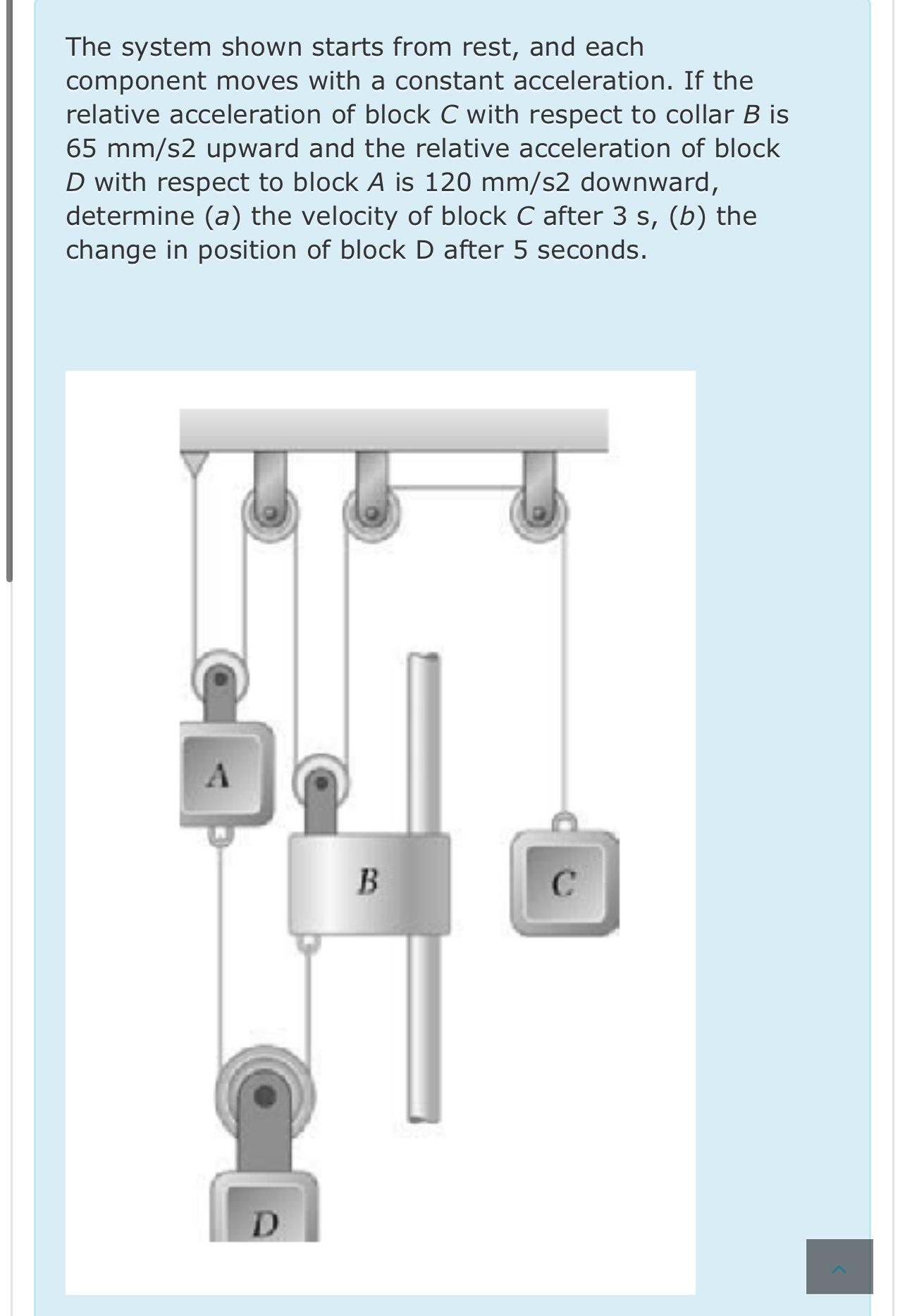 The system shown starts from rest, and each component moves with a constant acceleration. If the relative acceleration of block C with respect to collar B is 65 mm/s2 upward and the relative acceleration of block D with respect to block A is 120 mm/s2 downward, determine (a) the velocity of block C after 3 s, (b) the change in position of block D after 5 seconds.

A

B

C

D