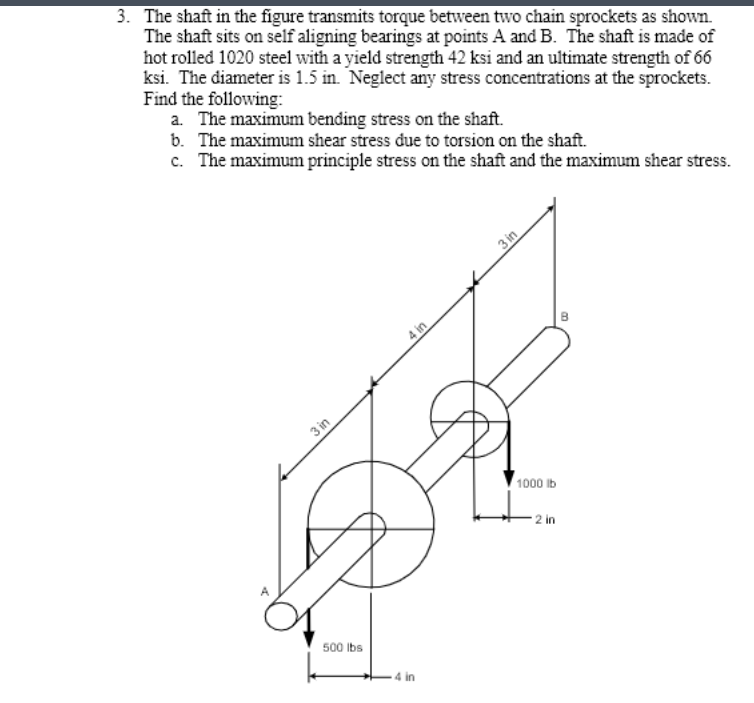 3. The shaft in the figure transmits torque between two chain sprockets as shown. The shaft sits on self aligning bearings at points A and B. The shaft is made of hot rolled 1020 steel with a yield strength 42 ksi and an ultimate strength of 66 ksi. The diameter is 1.5 in. Neglect any stress concentrations at the sprockets. Find the following:
a. The maximum bending stress on the shaft.
b. The maximum shear stress due to torsion on the shaft.
c. The maximum principle stress on the shaft and the maximum shear stress.

3 in
4 in
3 in
B
1000 lb
2 in
A
500 lbs
4 in