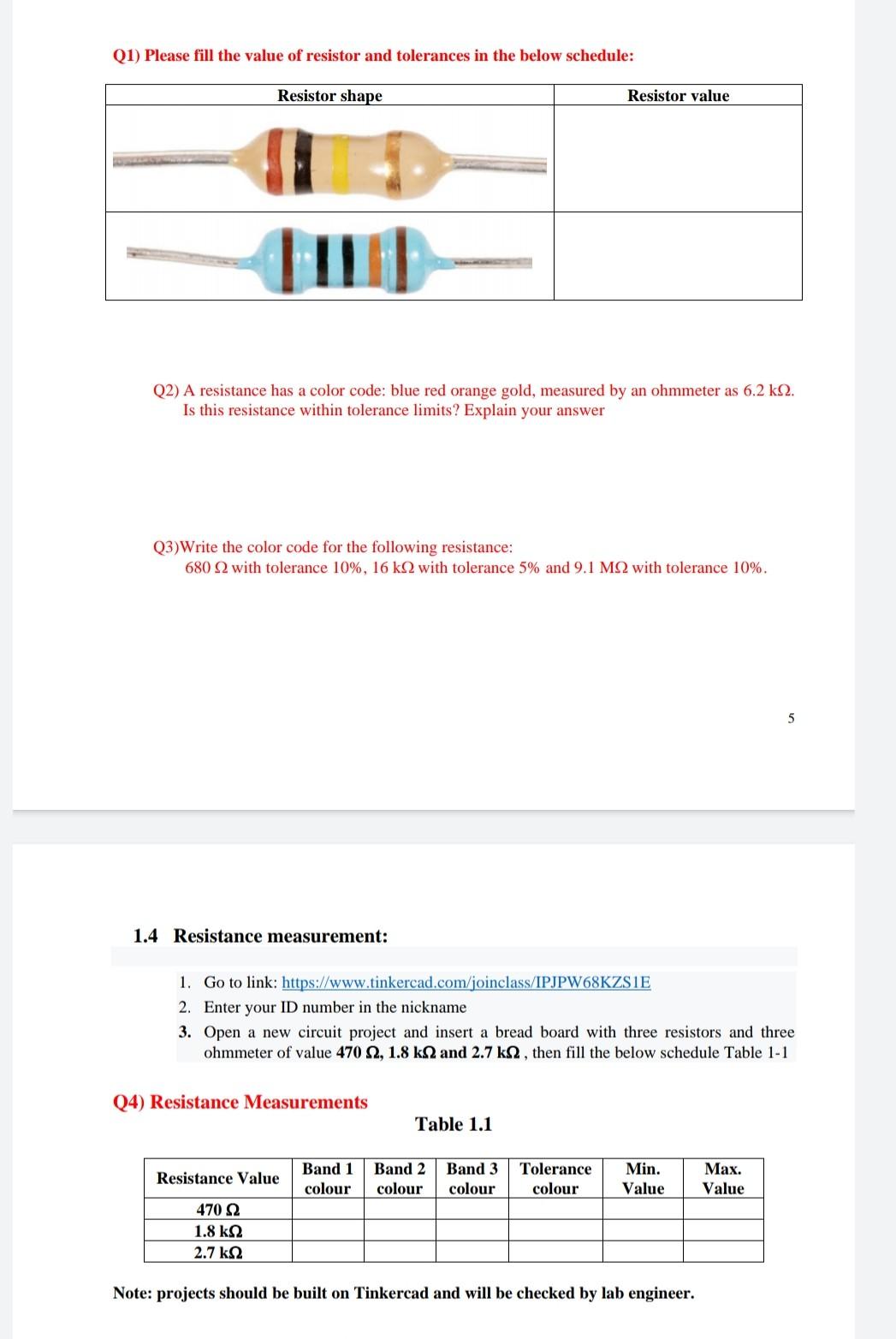 Q1) Please fill the value of resistor and tolerances in the below schedule:

| Resistor shape | Resistor value |
|---|---|
| | |
| | |

Q2) A resistance has a color code: blue red orange gold, measured by an ohmmeter as 6.2 kΩ. Is this resistance within tolerance limits? Explain your answer

Q3)Write the color code for the following resistance:
680 Ω with tolerance 10%, 16 kΩ with tolerance 5% and 9.1 MΩ with tolerance 10%.

5

1.4 Resistance measurement:

1. Go to link: https://www.tinkercad.com/joinclass/IPJPW68KZS1E
2. Enter your ID number in the nickname
3. Open a new circuit project and insert a bread board with three resistors and three ohmmeter of value 470 Ω, 1.8 kΩ and 2.7 kΩ , then fill the below schedule Table 1-1

Q4) Resistance Measurements

Table 1.1

| Resistance Value | Band 1 colour | Band 2 colour | Band 3 colour | Tolerance colour | Min. Value | Max. Value |
|---|---|---|---|---|---|---|
| 470 Ω | | | | | | |
| 1.8 kΩ | | | | | | |
| 2.7 kΩ | | | | | | |

Note: projects should be built on Tinkercad and will be checked by lab engineer.