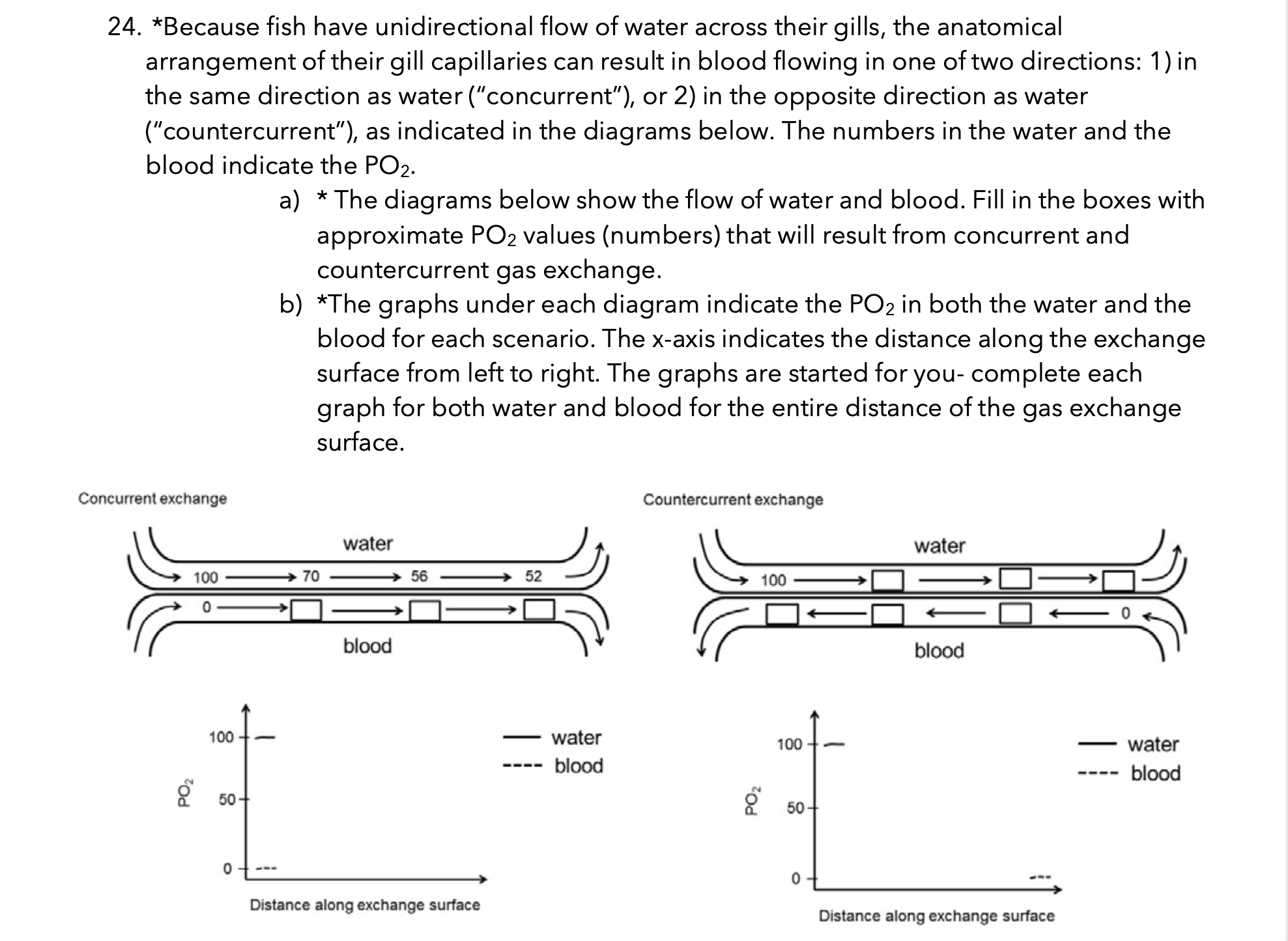 24. *Because fish have unidirectional flow of water across their gills, the anatomical arrangement of their gill capillaries can result in blood flowing in one of two directions: 1) in the same direction as water ("concurrent"), or 2) in the opposite direction as water ("countercurrent"), as indicated in the diagrams below. The numbers in the water and the blood indicate the $PO_2$.

a) * The diagrams below show the flow of water and blood. Fill in the boxes with approximate $PO_2$ values (numbers) that will result from concurrent and countercurrent gas exchange.

b) *The graphs under each diagram indicate the $PO_2$ in both the water and the blood for each scenario. The x-axis indicates the distance along the exchange surface from left to right. The graphs are started for you- complete each graph for both water and blood for the entire distance of the gas exchange surface.

Concurrent exchange

water

100 70 56 52

0

blood

100

50

0

$PO_2$

Distance along exchange surface

water

blood

Countercurrent exchange

water

100

0

blood

100

50

0

$PO_2$

Distance along exchange surface

water

blood