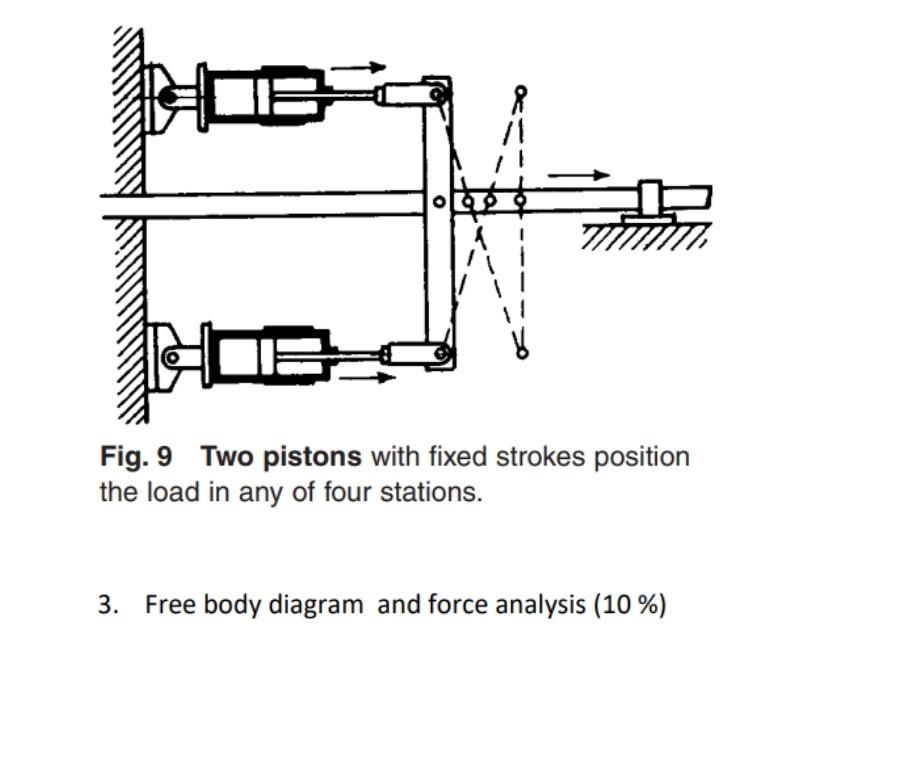 Fig. 9 Two pistons with fixed strokes position the load in any of four stations.

3. Free body diagram and force analysis (10 %)