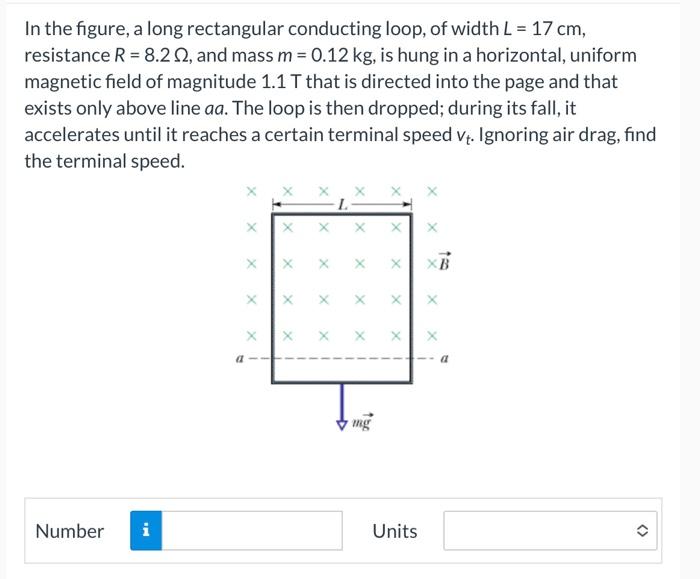 In the figure, a long rectangular conducting loop, of width $L = 17$ cm, resistance $R = 8.2\ \Omega$, and mass $m = 0.12$ kg, is hung in a horizontal, uniform magnetic field of magnitude 1.1 T that is directed into the page and that exists only above line $aa$. The loop is then dropped; during its fall, it accelerates until it reaches a certain terminal speed $v_t$. Ignoring air drag, find the terminal speed.

$L$

$\vec{B}$

$a$

$a$

$m\vec{g}$

Number
i
Units