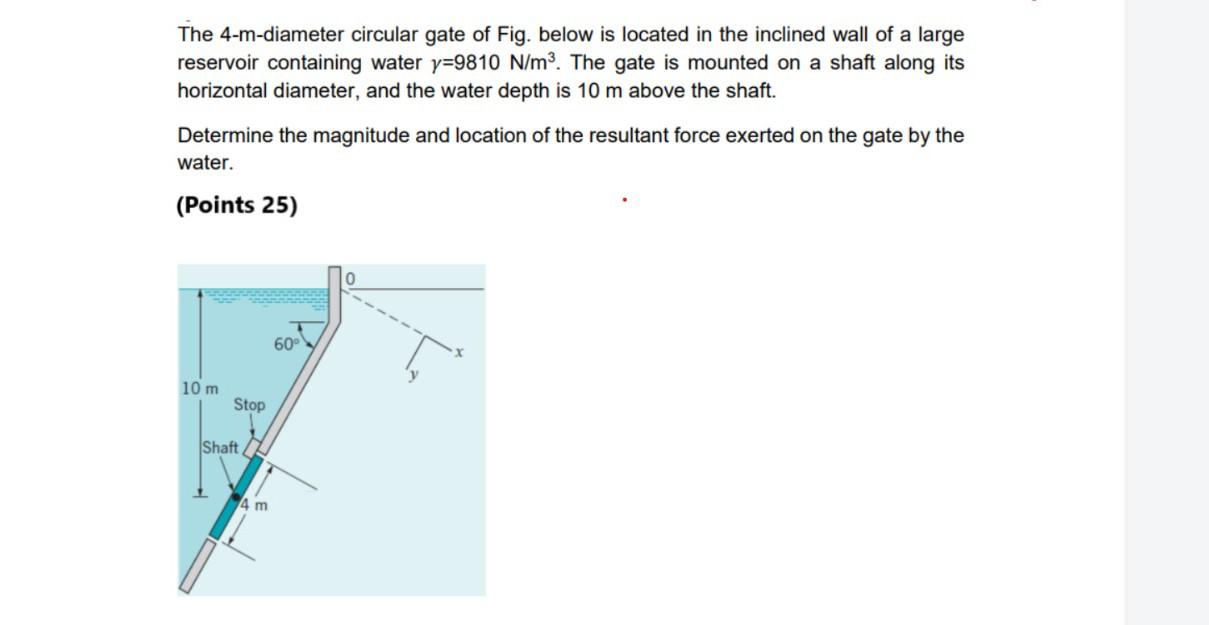 The 4-m-diameter circular gate of Fig. below is located in the inclined wall of a large reservoir containing water $\gamma$=9810 N/m$^3$. The gate is mounted on a shaft along its horizontal diameter, and the water depth is 10 m above the shaft.

Determine the magnitude and location of the resultant force exerted on the gate by the water.

(Points 25)

0
60°
x
y
10 m
Stop
Shaft
4 m