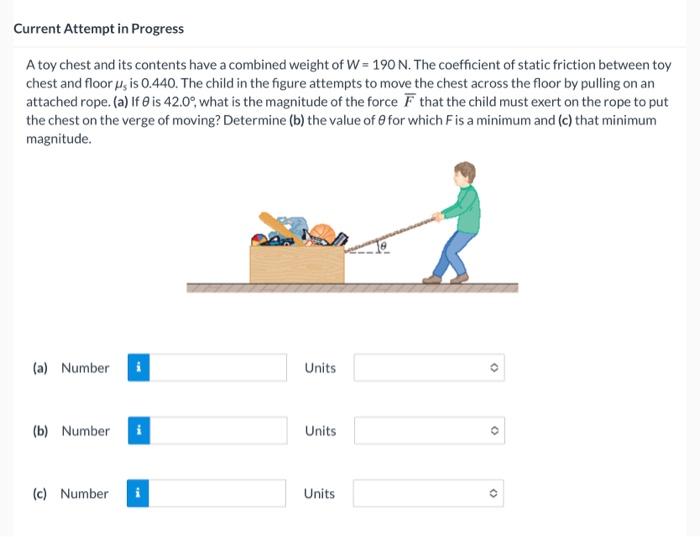 Current Attempt in Progress

A toy chest and its contents have a combined weight of $W = 190$ N. The coefficient of static friction between toy chest and floor $\mu_s$ is 0.440. The child in the figure attempts to move the chest across the floor by pulling on an attached rope. (a) If $\theta$ is 42.0°, what is the magnitude of the force $\overline{F}$ that the child must exert on the rope to put the chest on the verge of moving? Determine (b) the value of $\theta$ for which $F$ is a minimum and (c) that minimum magnitude.

$\theta$

(a) Number i Units

(b) Number i Units

(c) Number i Units