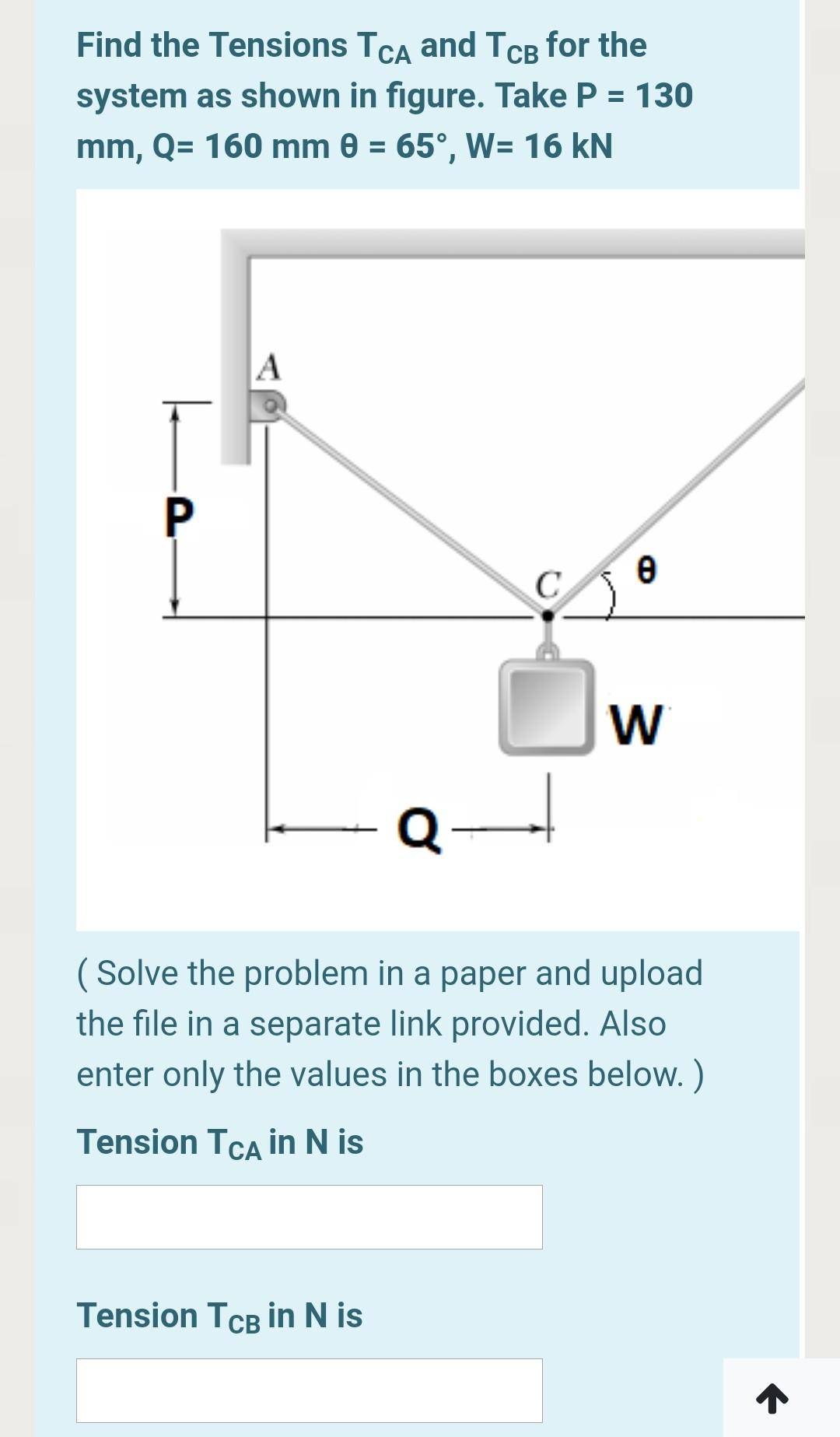 Find the Tensions $T_{CA}$ and $T_{CB}$ for the system as shown in figure. Take P = 130 mm, Q= 160 mm θ = 65°, W= 16 kN

A

P

C

θ

W

Q

( Solve the problem in a paper and upload the file in a separate link provided. Also enter only the values in the boxes below. )

Tension $T_{CA}$ in N is

Tension $T_{CB}$ in N is