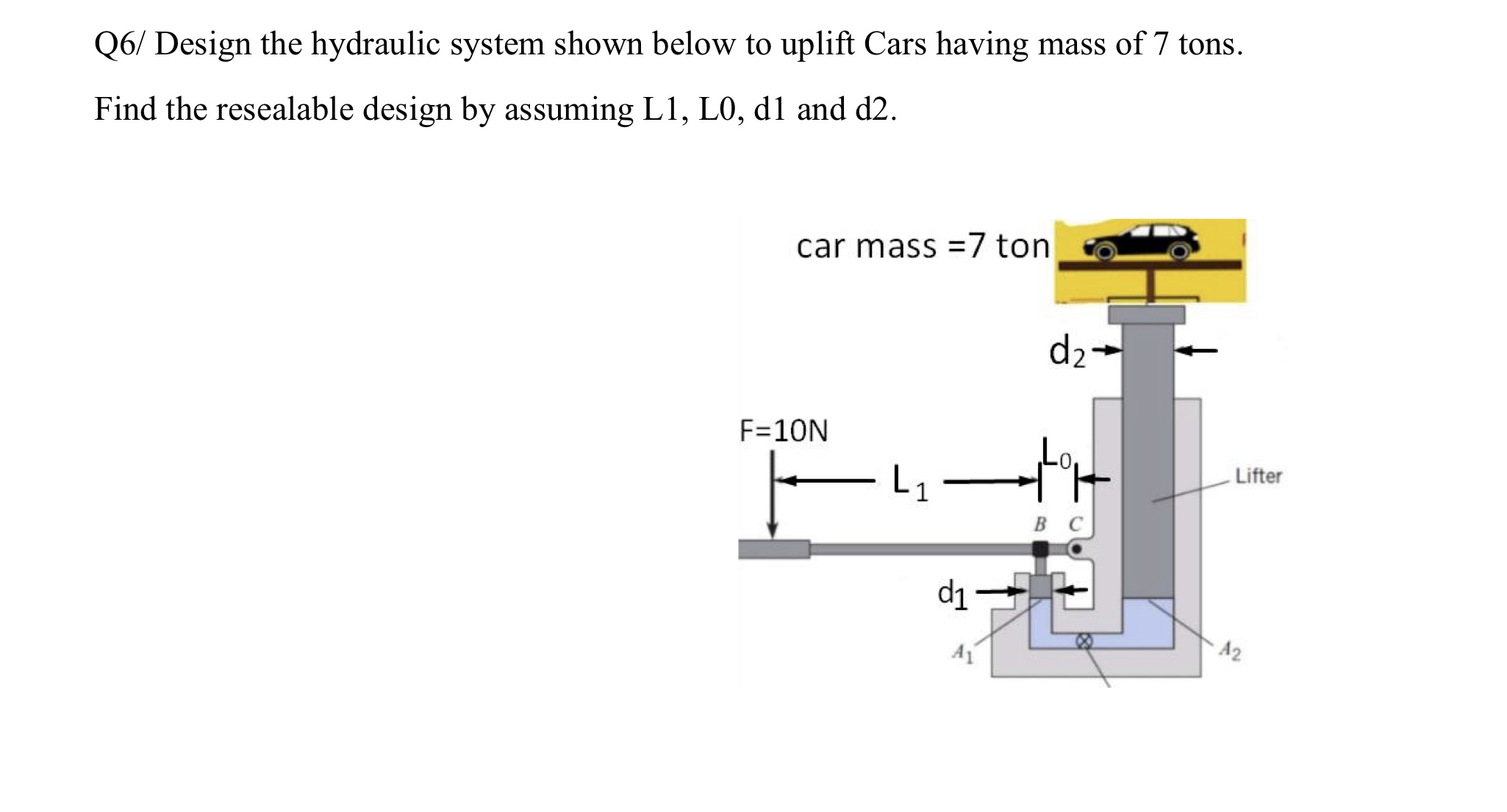 Q6/ Design the hydraulic system shown below to uplift Cars having mass of 7 tons.

Find the resealable design by assuming L1, L0, d1 and d2.

car mass =7 ton

$d_2$

F=10N

$L_1$

$L_0$

Lifter

B C

$d_1$

$A_1$

$A_2$