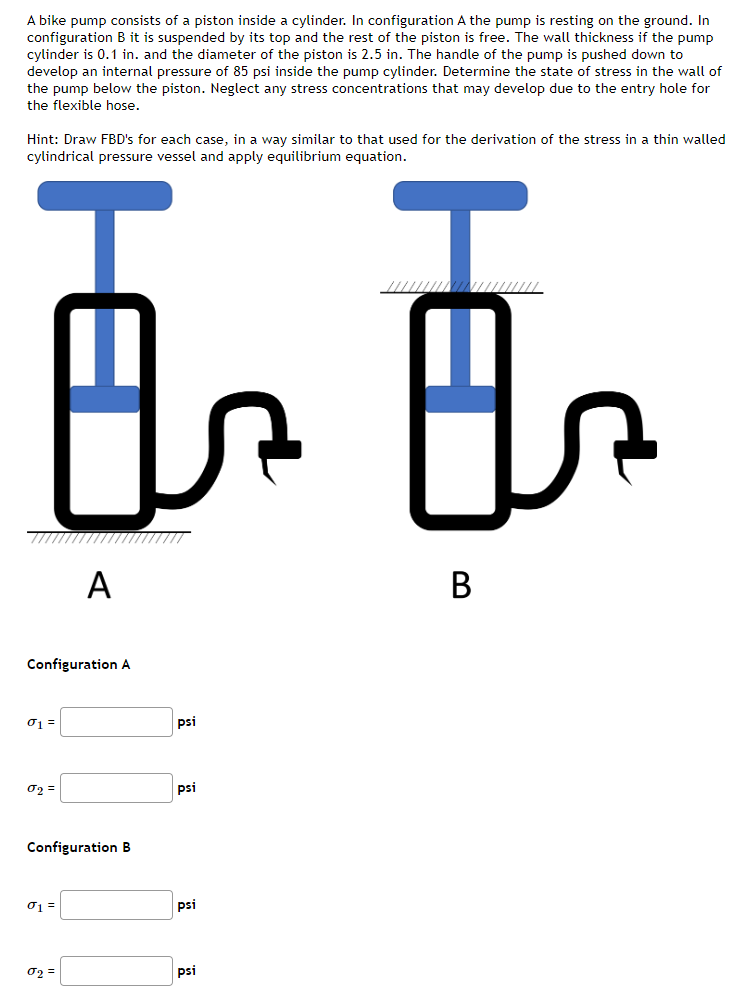 A bike pump consists of a piston inside a cylinder. In configuration A the pump is resting on the ground. In configuration B it is suspended by its top and the rest of the piston is free. The wall thickness if the pump cylinder is 0.1 in. and the diameter of the piston is 2.5 in. The handle of the pump is pushed down to develop an internal pressure of 85 psi inside the pump cylinder. Determine the state of stress in the wall of the pump below the piston. Neglect any stress concentrations that may develop due to the entry hole for the flexible hose.

Hint: Draw FBD's for each case, in a way similar to that used for the derivation of the stress in a thin walled cylindrical pressure vessel and apply equilibrium equation.

A

B

Configuration A

$\sigma_1$ = psi

$\sigma_2$ = psi

Configuration B

$\sigma_1$ = psi

$\sigma_2$ = psi