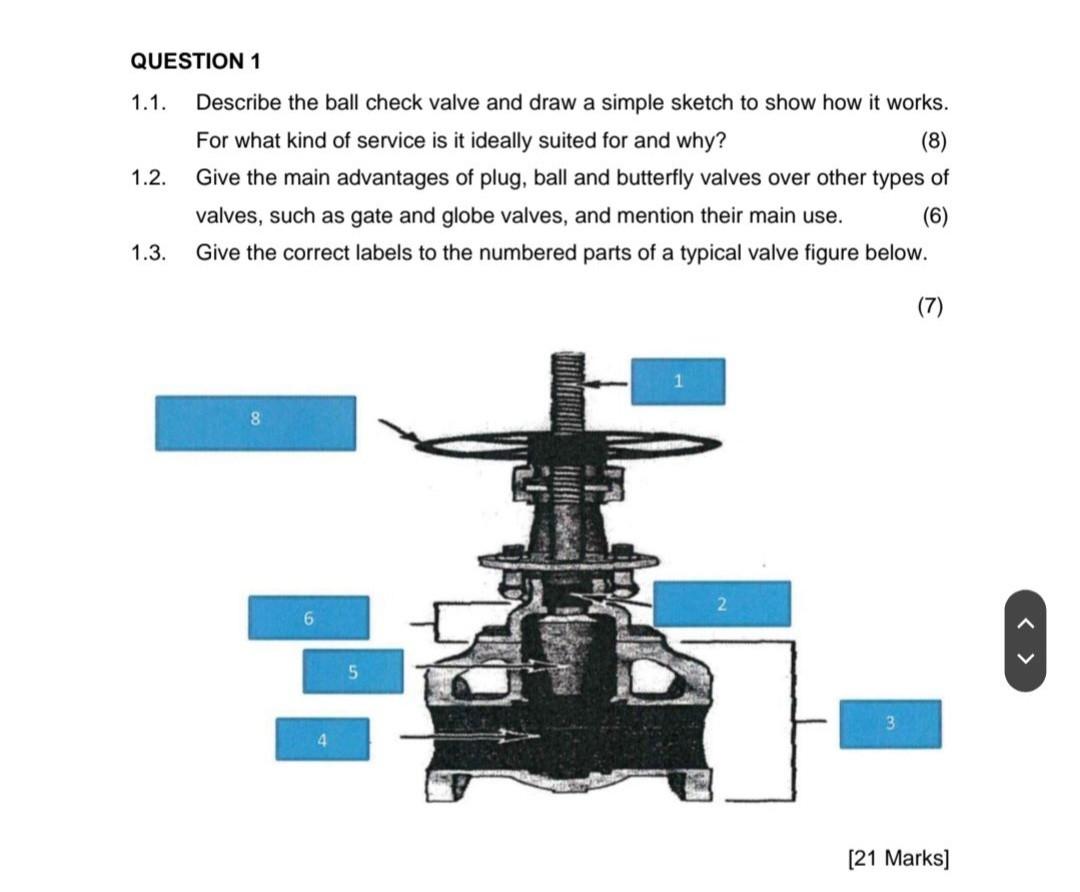 QUESTION 1

1.1. Describe the ball check valve and draw a simple sketch to show how it works. For what kind of service is it ideally suited for and why? (8)

1.2. Give the main advantages of plug, ball and butterfly valves over other types of valves, such as gate and globe valves, and mention their main use. (6)

1.3. Give the correct labels to the numbered parts of a typical valve figure below.

(7)

1

8

2

6

5

3

4

[21 Marks]