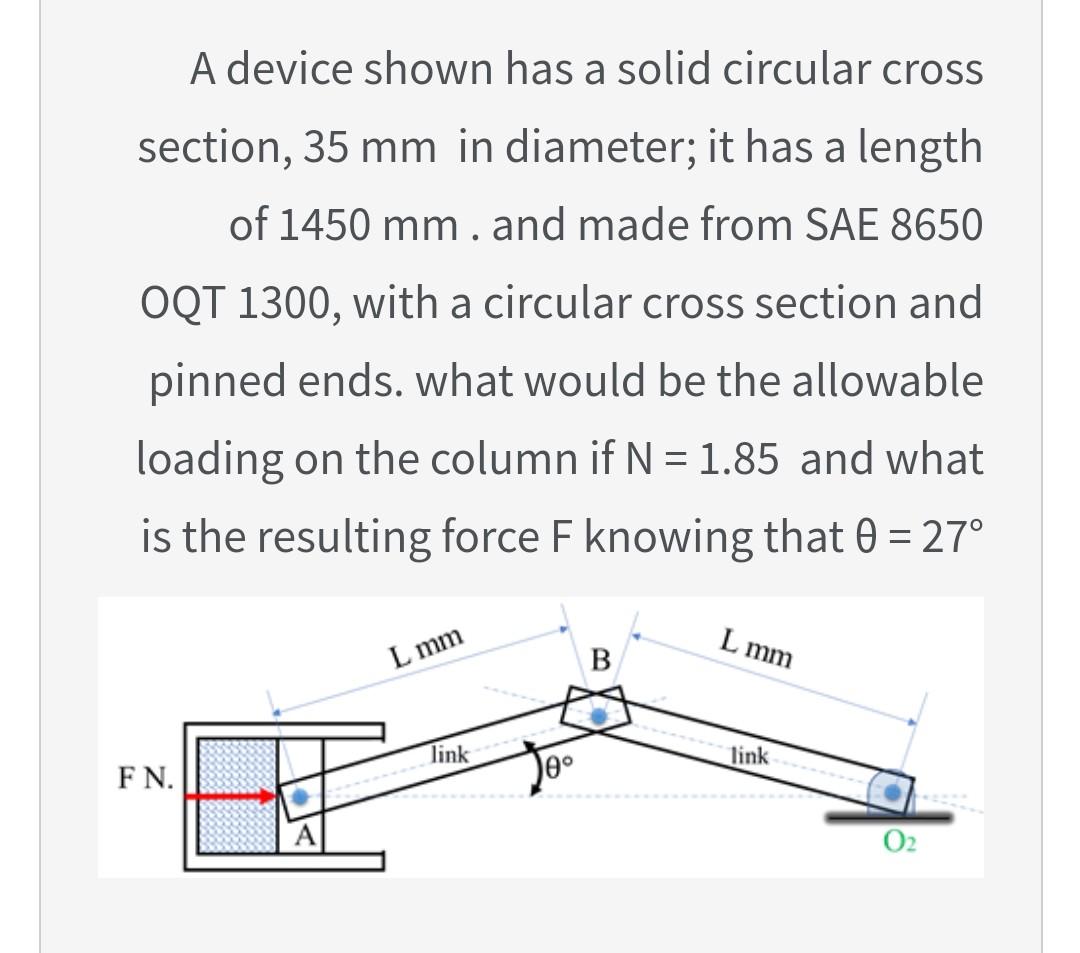 A device shown has a solid circular cross section, 35 mm in diameter; it has a length of 1450 mm . and made from SAE 8650 OQT 1300, with a circular cross section and pinned ends. what would be the allowable loading on the column if N = 1.85 and what is the resulting force F knowing that θ = 27°

L mm

B

L mm

link

θ°

link

F N.

A

$O_2$