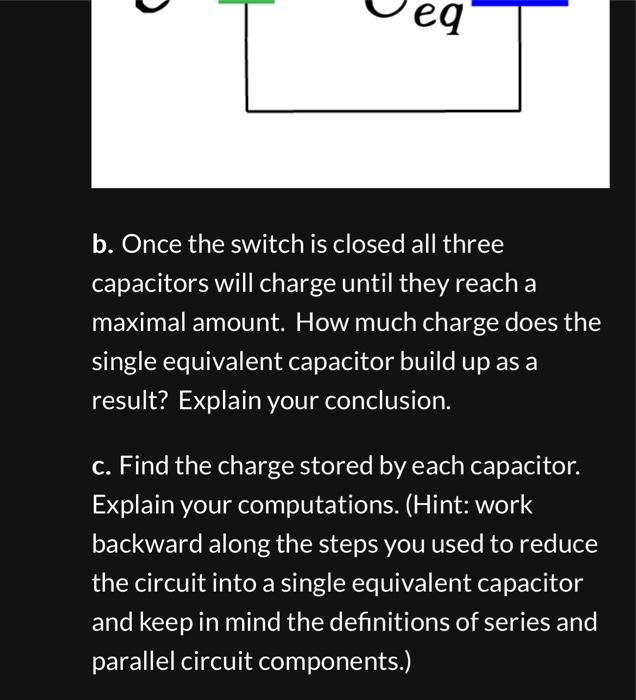 $C_{eq}$

**b.** Once the switch is closed all three capacitors will charge until they reach a maximal amount. How much charge does the single equivalent capacitor build up as a result? Explain your conclusion.

**c.** Find the charge stored by each capacitor. Explain your computations. (Hint: work backward along the steps you used to reduce the circuit into a single equivalent capacitor and keep in mind the definitions of series and parallel circuit components.)