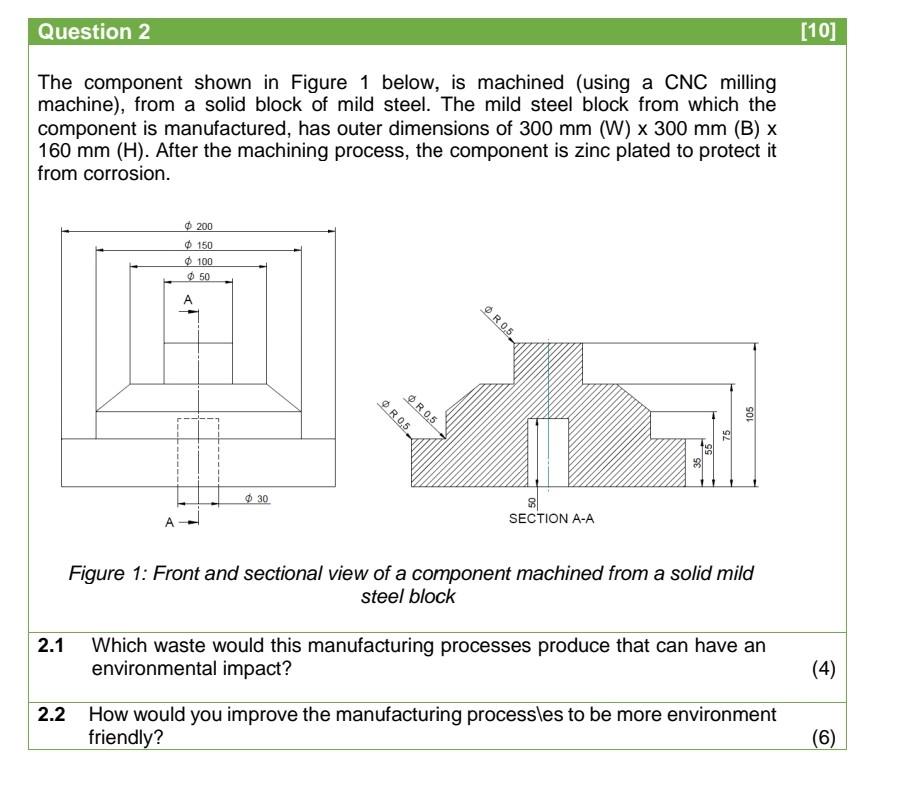 Question 2 [10]

The component shown in Figure 1 below, is machined (using a CNC milling machine), from a solid block of mild steel. The mild steel block from which the component is manufactured, has outer dimensions of 300 mm (W) x 300 mm (B) x 160 mm (H). After the machining process, the component is zinc plated to protect it from corrosion.

$\phi$ 200
$\phi$ 150
$\phi$ 100
$\phi$ 50
A
$\phi$ 30
A

$\phi$ R 0.5
$\phi$ R 0.5
$\phi$ R 0.5
105
75
55
35
50
SECTION A-A

Figure 1: Front and sectional view of a component machined from a solid mild steel block

2.1 Which waste would this manufacturing processes produce that can have an environmental impact? (4)

2.2 How would you improve the manufacturing process\es to be more environment friendly? (6)