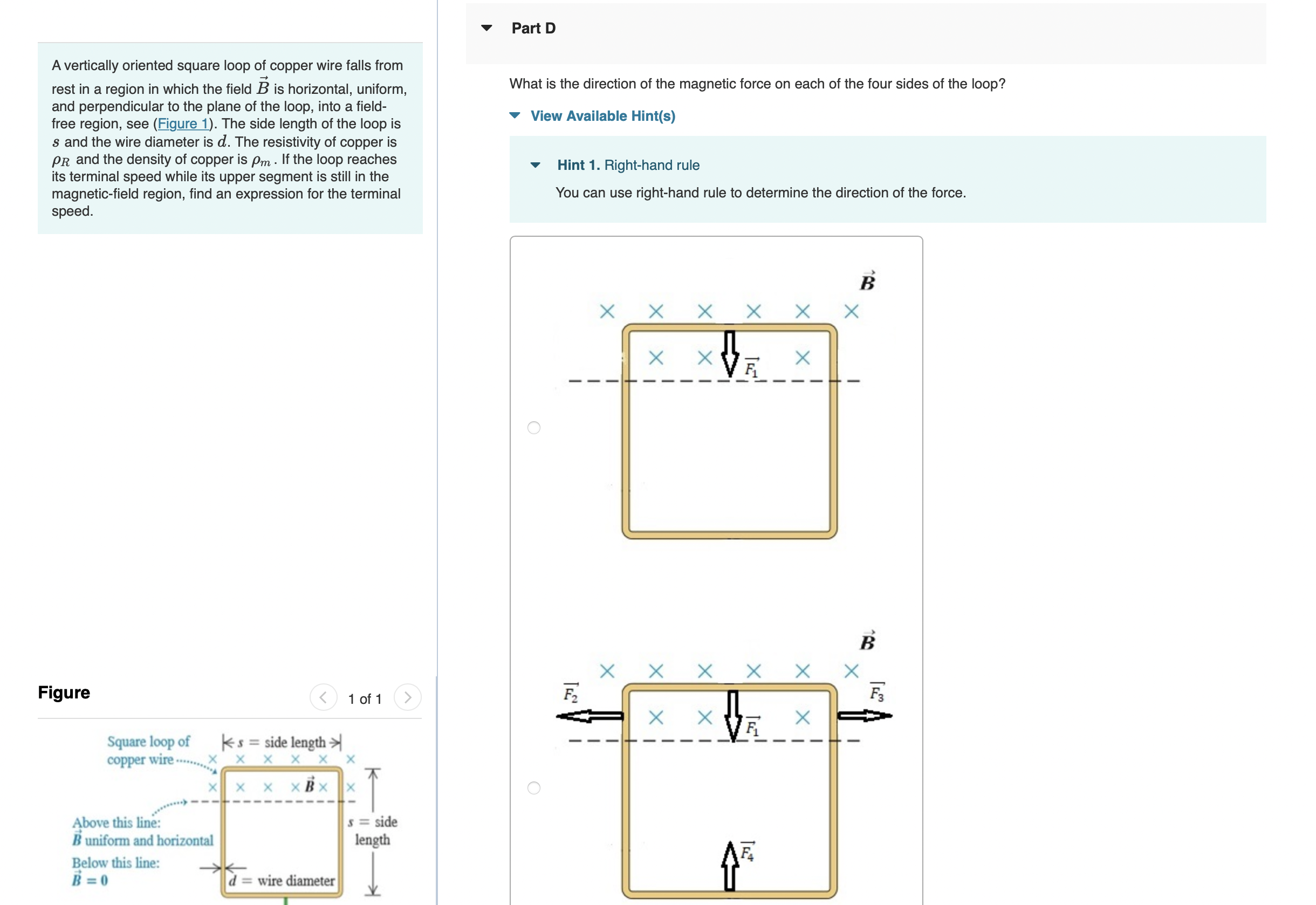 A vertically oriented square loop of copper wire falls from rest in a region in which the field $\vec{B}$ is horizontal, uniform, and perpendicular to the plane of the loop, into a field-free region, see (Figure 1). The side length of the loop is $s$ and the wire diameter is $d$. The resistivity of copper is $\rho_R$ and the density of copper is $\rho_m$. If the loop reaches its terminal speed while its upper segment is still in the magnetic-field region, find an expression for the terminal speed.

Figure

1 of 1

Square loop of copper wire

$s$ = side length

$\vec{B}$

Above this line: $\vec{B}$ uniform and horizontal

Below this line: $\vec{B} = 0$

$s$ = side length

$d$ = wire diameter

Part D

What is the direction of the magnetic force on each of the four sides of the loop?

View Available Hint(s)

Hint 1. Right-hand rule

You can use right-hand rule to determine the direction of the force.

$\vec{B}$

$\vec{F_1}$

$\vec{B}$

$\vec{F_2}$

$\vec{F_3}$

$\vec{F_1}$

$\vec{F_4}$