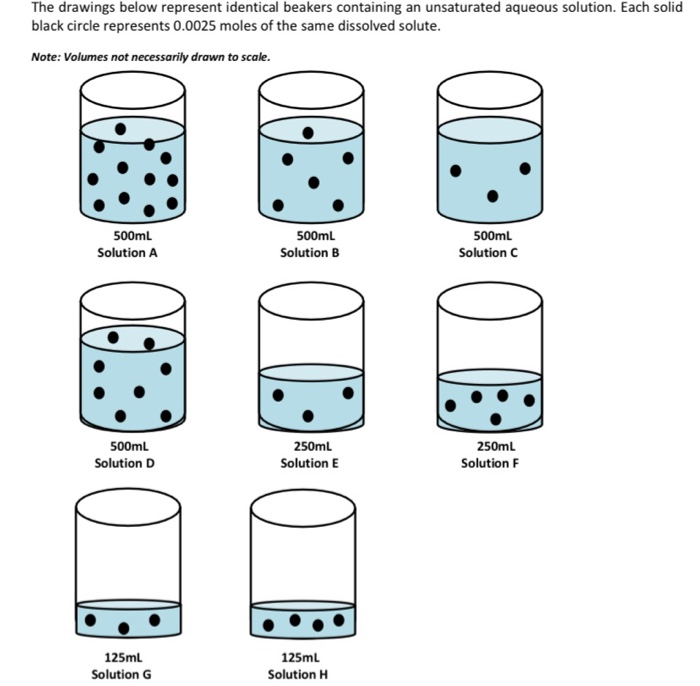 The drawings below represent identical beakers containing an unsaturated aqueous solution. Each solid black circle represents 0.0025 moles of the same dissolved solute.

Note: Volumes not necessarily drawn to scale.

500mL
Solution A

500mL
Solution B

500mL
Solution C

500mL
Solution D

250mL
Solution E

250mL
Solution F

125mL
Solution G

125mL
Solution H