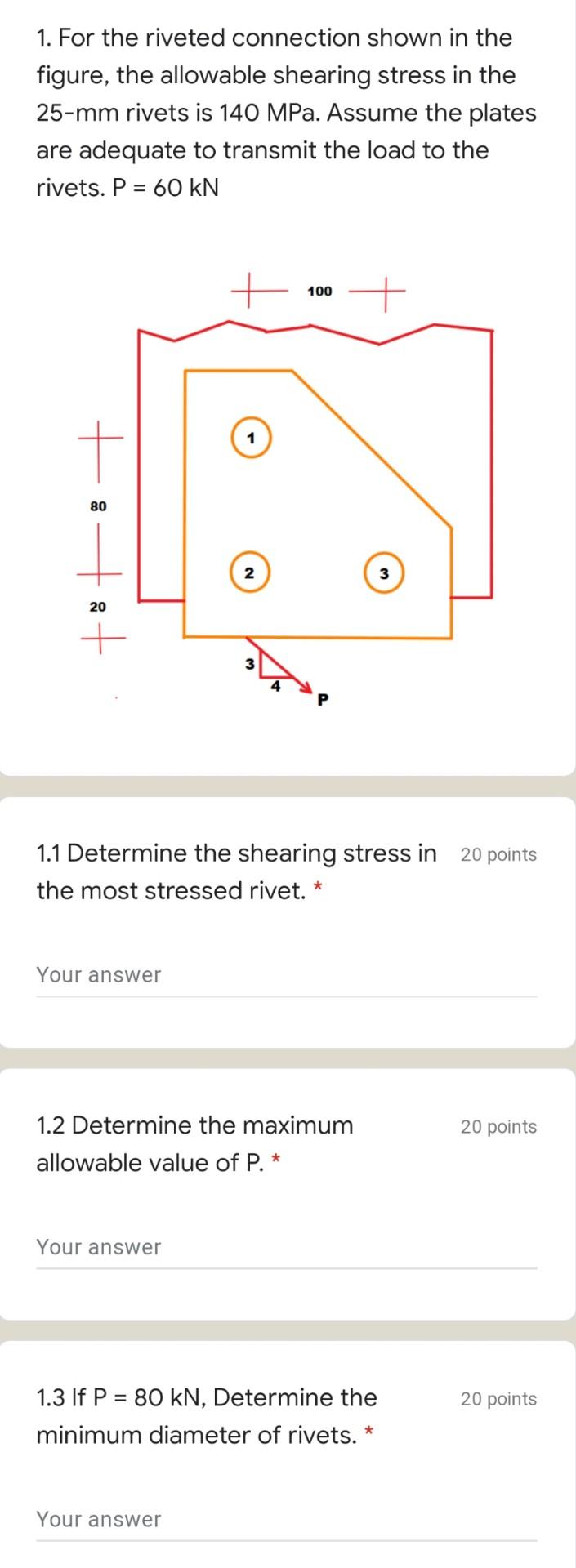 1. For the riveted connection shown in the figure, the allowable shearing stress in the 25-mm rivets is 140 MPa. Assume the plates are adequate to transmit the load to the rivets. P = 60 kN

100

1

80

2

3

20

3

4

P

1.1 Determine the shearing stress in the most stressed rivet. *

20 points

Your answer

1.2 Determine the maximum allowable value of P. *

20 points

Your answer

1.3 If P = 80 kN, Determine the minimum diameter of rivets. *

20 points

Your answer