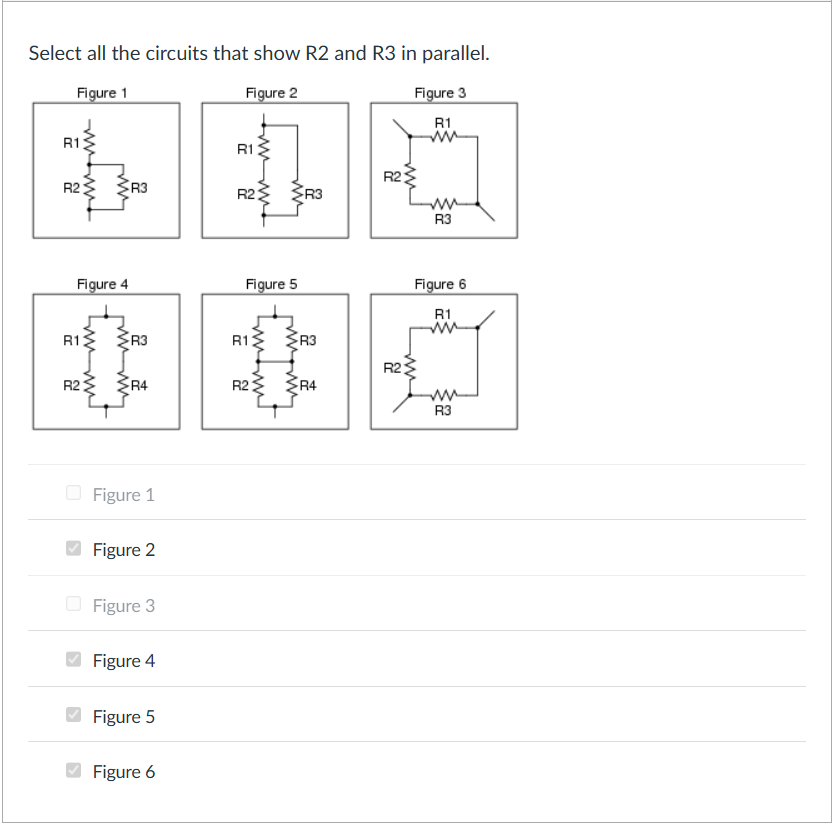 Select all the circuits that show R2 and R3 in parallel.

Figure 1

R1

R2

R3

Figure 2

R1

R2

R3

Figure 3

R1

R2

R3

Figure 4

R1

R3

R2

R4

Figure 5

R1

R3

R2

R4

Figure 6

R1

R2

R3

Figure 1

Figure 2

Figure 3

Figure 4

Figure 5

Figure 6