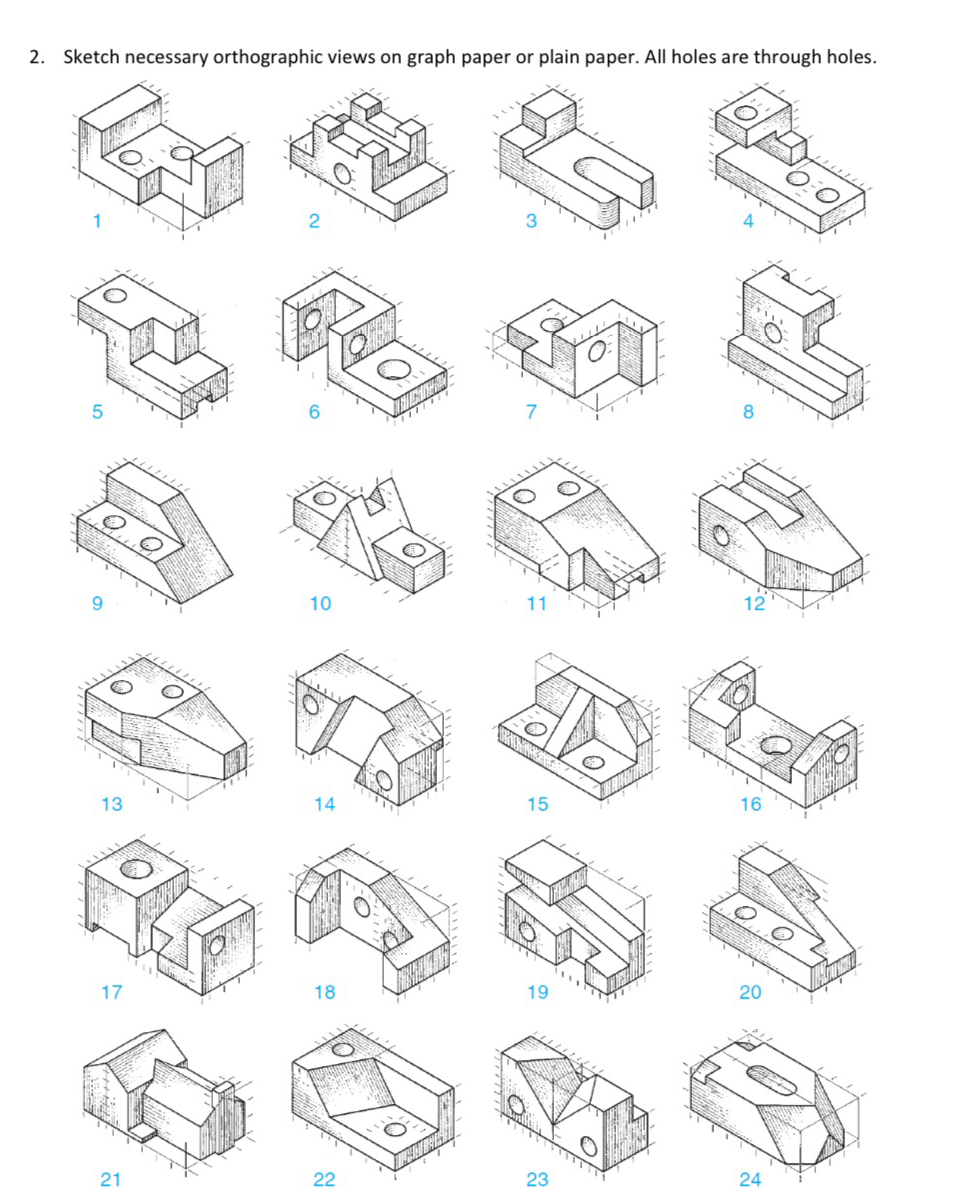 2. Sketch necessary orthographic views on graph paper or plain paper. All holes are through holes.

1

2

3

4

5

6

7

8

9

10

11

12

13

14

15

16

17

18

19

20

21

22

23

24