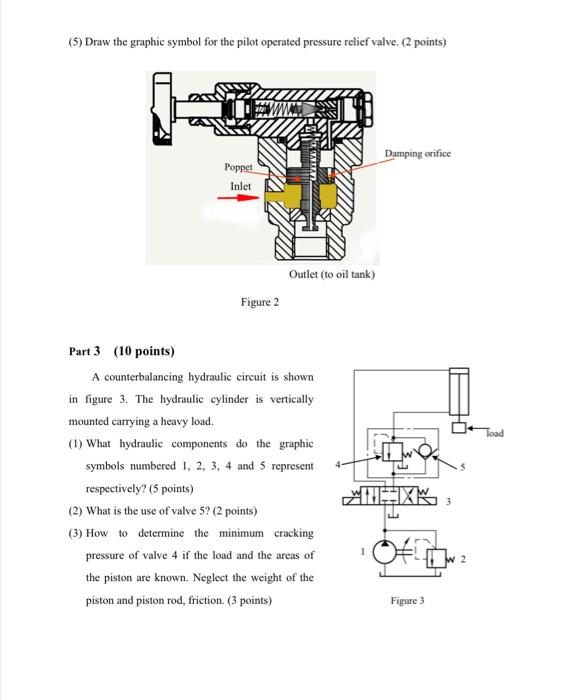 (5) Draw the graphic symbol for the pilot operated pressure relief valve. (2 points)

Damping orifice

Poppet

Inlet

Outlet (to oil tank)

Figure 2

Part 3 (10 points)

A counterbalancing hydraulic circuit is shown in figure 3. The hydraulic cylinder is vertically mounted carrying a heavy load.

(1) What hydraulic components do the graphic symbols numbered 1, 2, 3, 4 and 5 represent respectively? (5 points)

(2) What is the use of valve 5? (2 points)

(3) How to determine the minimum cracking pressure of valve 4 if the load and the areas of the piston are known. Neglect the weight of the piston and piston rod, friction. (3 points)

load

4

5

3

1

2

Figure 3