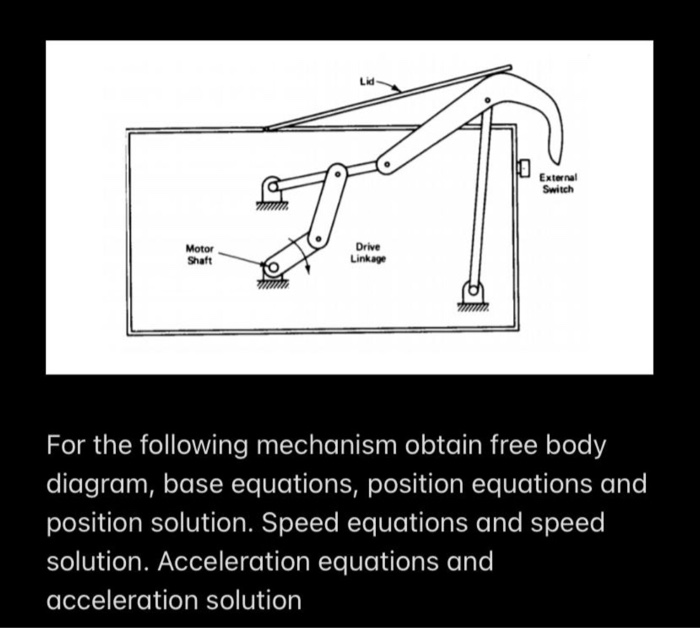 Lid

External Switch

Motor Shaft

Drive Linkage

For the following mechanism obtain free body diagram, base equations, position equations and position solution. Speed equations and speed solution. Acceleration equations and acceleration solution