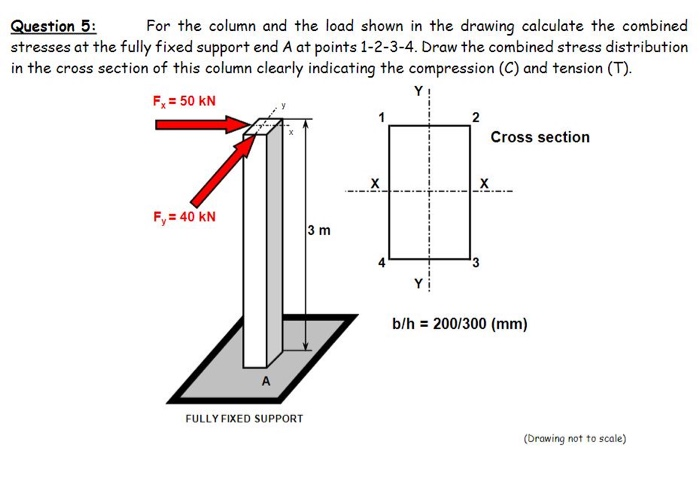 Question 5: For the column and the load shown in the drawing calculate the combined stresses at the fully fixed support end A at points 1-2-3-4. Draw the combined stress distribution in the cross section of this column clearly indicating the compression (C) and tension (T).

$F_x = 50$ kN
y
x
$F_y = 40$ kN
3 m
A
FULLY FIXED SUPPORT

Y
1
2
Cross section
X
X
4
3
Y

b/h = 200/300 (mm)

(Drawing not to scale)