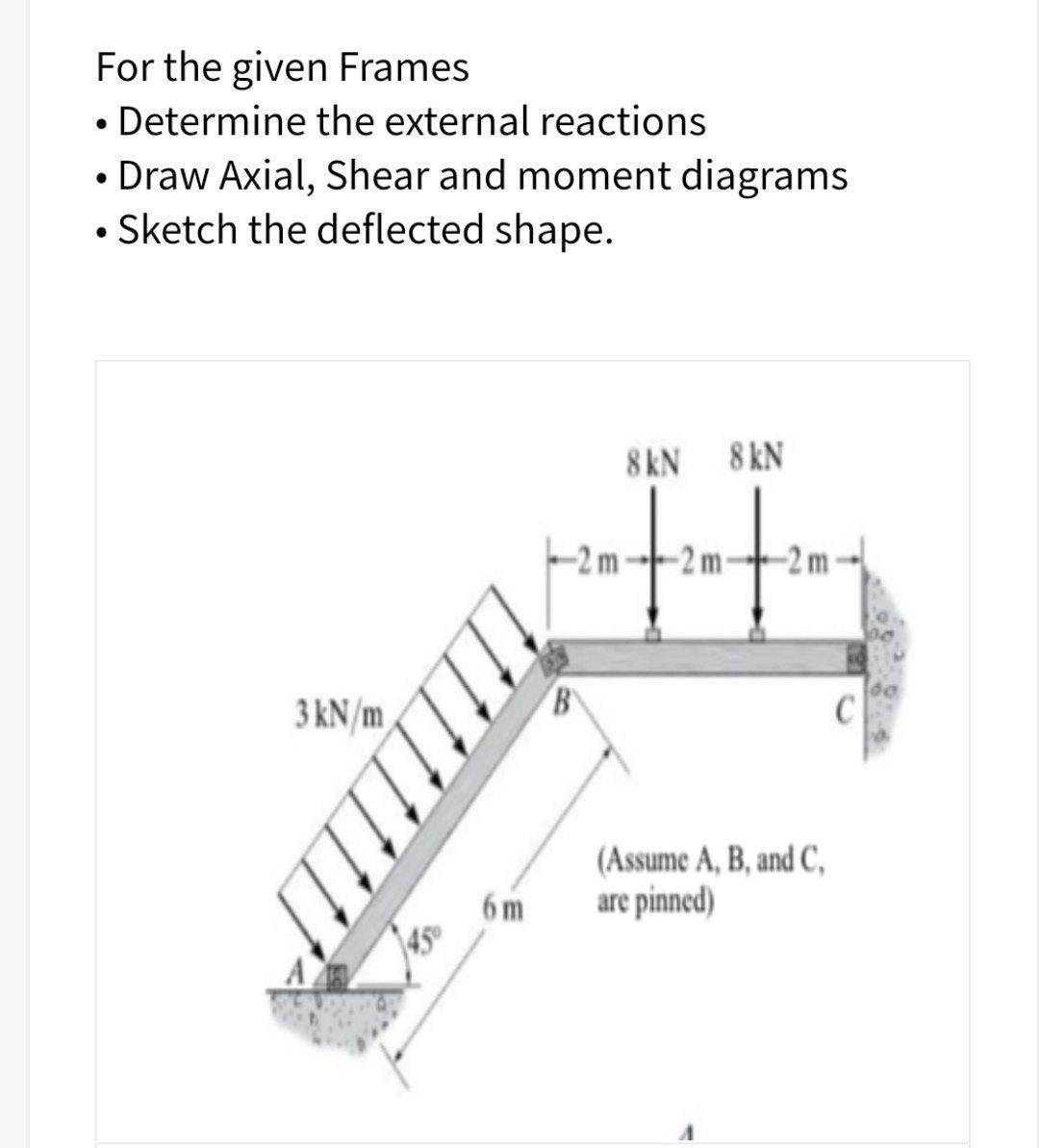 For the given Frames
• Determine the external reactions
• Draw Axial, Shear and moment diagrams
• Sketch the deflected shape.

8 kN
8 kN
2 m
2 m
2 m
3 kN/m
B
C
(Assume A, B, and C, are pinned)
6 m
45°
A