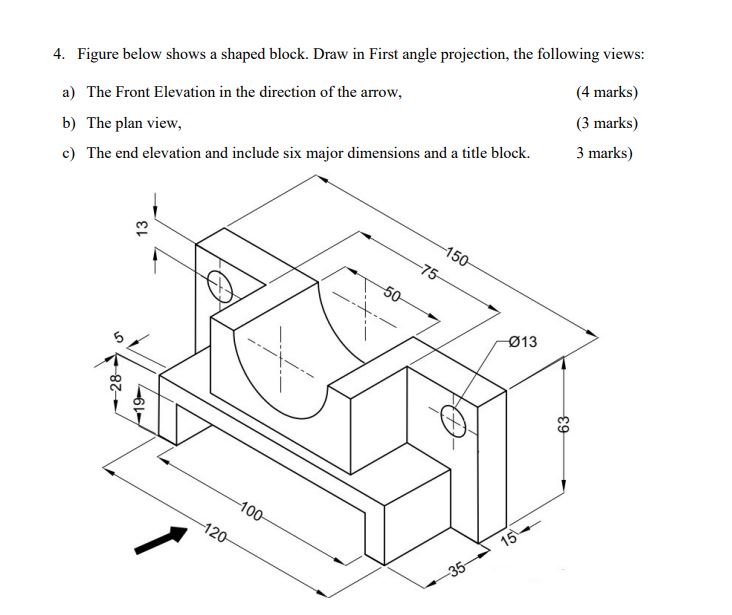 4. Figure below shows a shaped block. Draw in First angle projection, the following views:

a) The Front Elevation in the direction of the arrow, (4 marks)

b) The plan view, (3 marks)

c) The end elevation and include six major dimensions and a title block. 3 marks)

13
150
75
50
5
Ø13
28
19
63
100
120
15
35