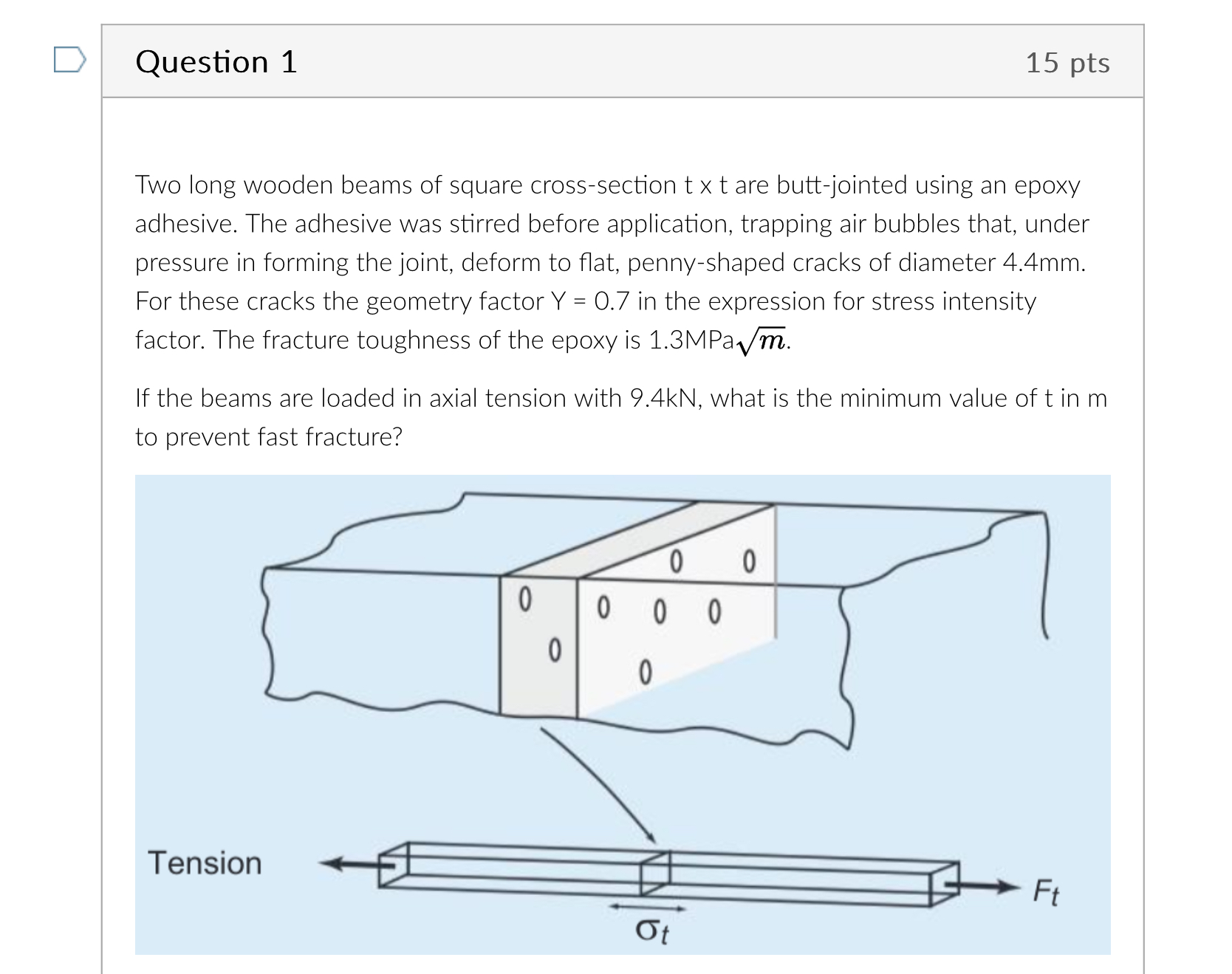 Question 1

15 pts

Two long wooden beams of square cross-section t x t are butt-jointed using an epoxy adhesive. The adhesive was stirred before application, trapping air bubbles that, under pressure in forming the joint, deform to flat, penny-shaped cracks of diameter 4.4mm. For these cracks the geometry factor Y = 0.7 in the expression for stress intensity factor. The fracture toughness of the epoxy is 1.3MPa$\sqrt{m}$.

If the beams are loaded in axial tension with 9.4kN, what is the minimum value of t in m to prevent fast fracture?

Tension

$F_t$

$\sigma_t$