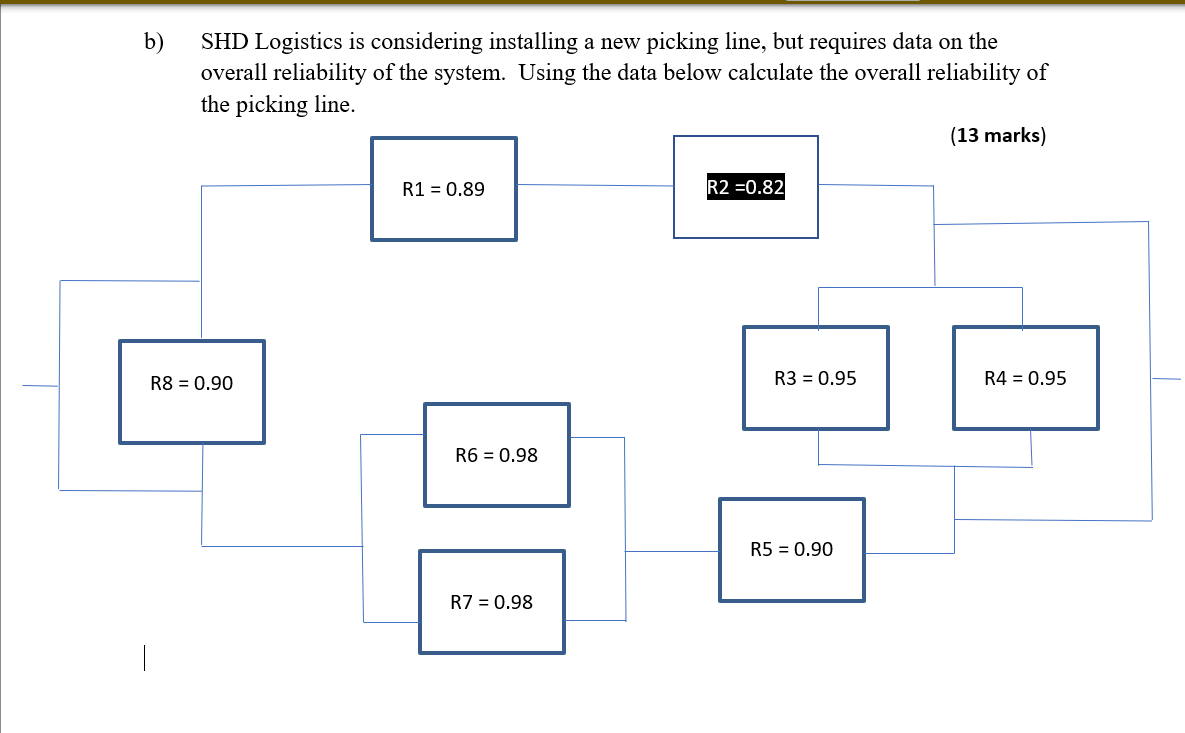 b) SHD Logistics is considering installing a new picking line, but requires data on the overall reliability of the system. Using the data below calculate the overall reliability of the picking line.

(13 marks)

R1 = 0.89

R2 =0.82

R8 = 0.90

R3 = 0.95

R4 = 0.95

R6 = 0.98

R5 = 0.90

R7 = 0.98