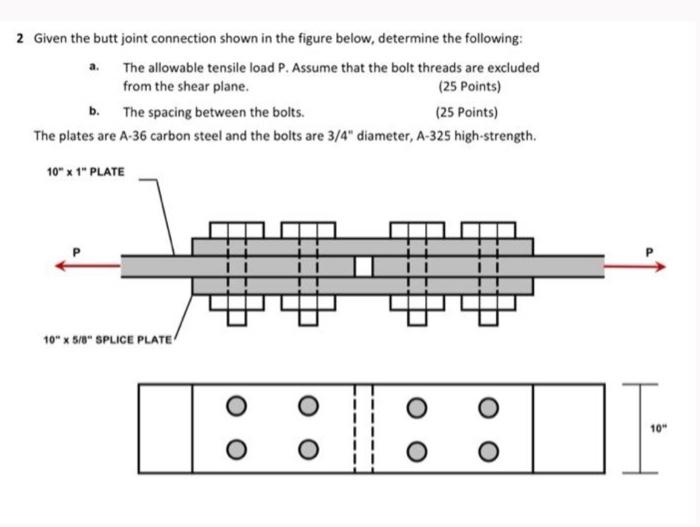 2 Given the butt joint connection shown in the figure below, determine the following:

a. The allowable tensile load P. Assume that the bolt threads are excluded from the shear plane. (25 Points)

b. The spacing between the bolts. (25 Points)

The plates are A-36 carbon steel and the bolts are 3/4" diameter, A-325 high-strength.

10" x 1" PLATE

P

P

10" x 5/8" SPLICE PLATE

10"