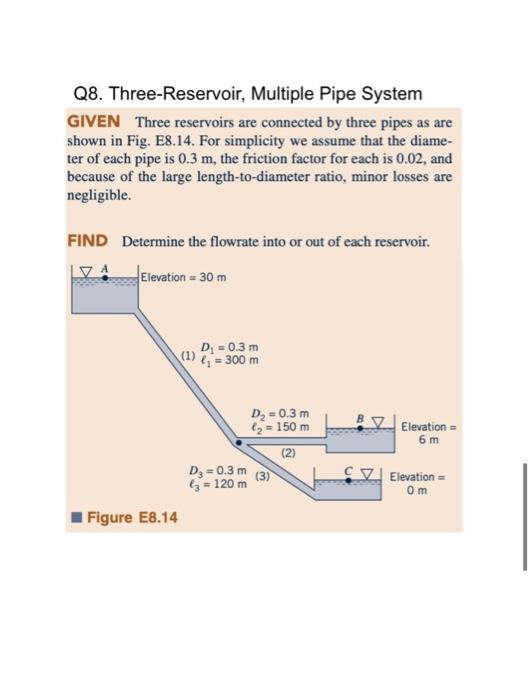 Q8. Three-Reservoir, Multiple Pipe System

GIVEN Three reservoirs are connected by three pipes as are shown in Fig. E8.14. For simplicity we assume that the diameter of each pipe is 0.3 m, the friction factor for each is 0.02, and because of the large length-to-diameter ratio, minor losses are negligible.

FIND Determine the flowrate into or out of each reservoir.

A

Elevation = 30 m

(1) $D_1 = 0.3$ m
$\ell_1 = 300$ m

$D_2 = 0.3$ m
$\ell_2 = 150$ m

B

Elevation = 6 m

(2)

$D_3 = 0.3$ m
$\ell_3 = 120$ m

(3)

C

Elevation = 0 m

Figure E8.14