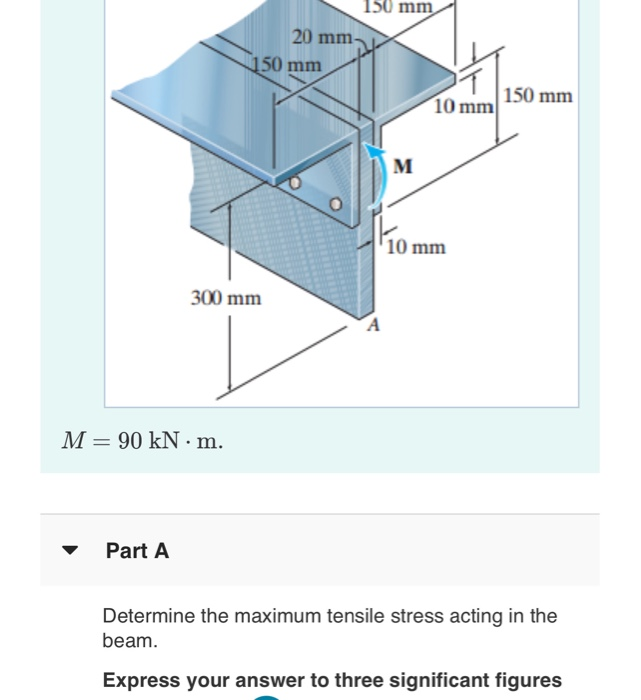 150 mm
20 mm
150 mm
10 mm
150 mm
M
10 mm
300 mm
A

$M = 90 \text{ kN} \cdot \text{m}.$

Part A

Determine the maximum tensile stress acting in the beam.

Express your answer to three significant figures