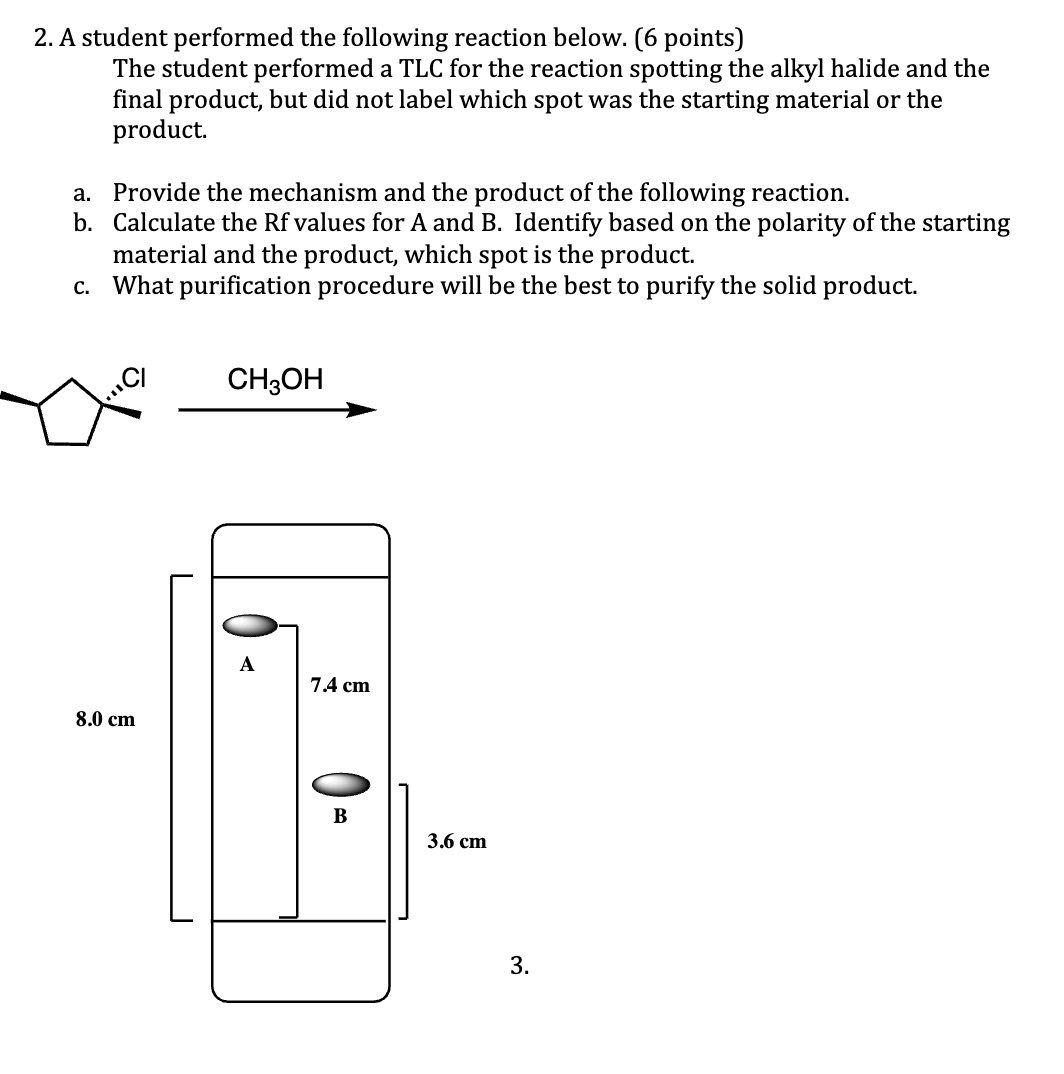 2. A student performed the following reaction below. (6 points)
The student performed a TLC for the reaction spotting the alkyl halide and the final product, but did not label which spot was the starting material or the product.

a. Provide the mechanism and the product of the following reaction.
b. Calculate the Rf values for A and B. Identify based on the polarity of the starting material and the product, which spot is the product.
c. What purification procedure will be the best to purify the solid product.

Cl

$CH_3OH$

A

7.4 cm

8.0 cm

B

3.6 cm

3.