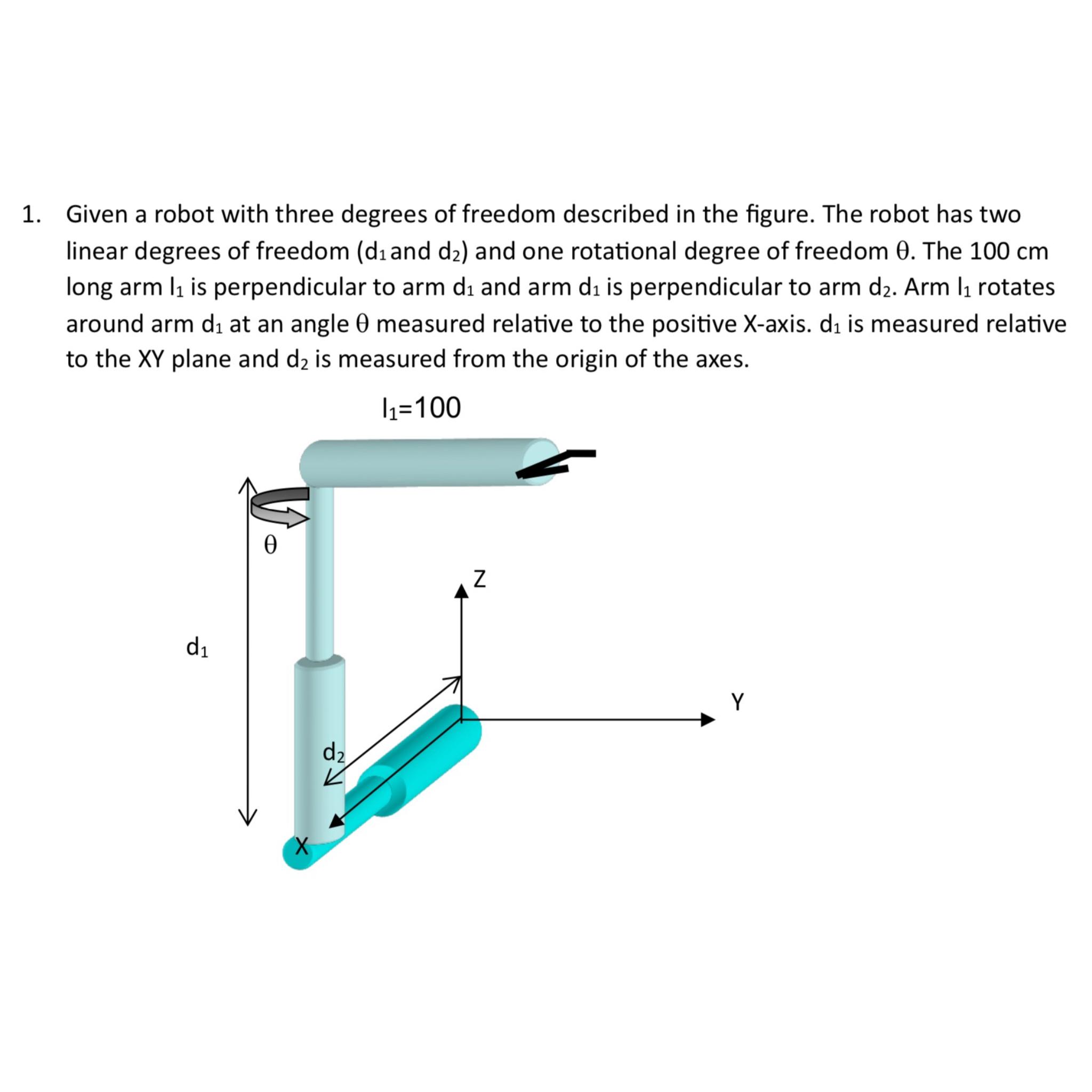 1. Given a robot with three degrees of freedom described in the figure. The robot has two linear degrees of freedom ($d_1$ and $d_2$) and one rotational degree of freedom $\theta$. The 100 cm long arm $l_1$ is perpendicular to arm $d_1$ and arm $d_1$ is perpendicular to arm $d_2$. Arm $l_1$ rotates around arm $d_1$ at an angle $\theta$ measured relative to the positive X-axis. $d_1$ is measured relative to the XY plane and $d_2$ is measured from the origin of the axes.

$l_1=100$

$\theta$

Z

$d_1$

Y

$d_2$

X