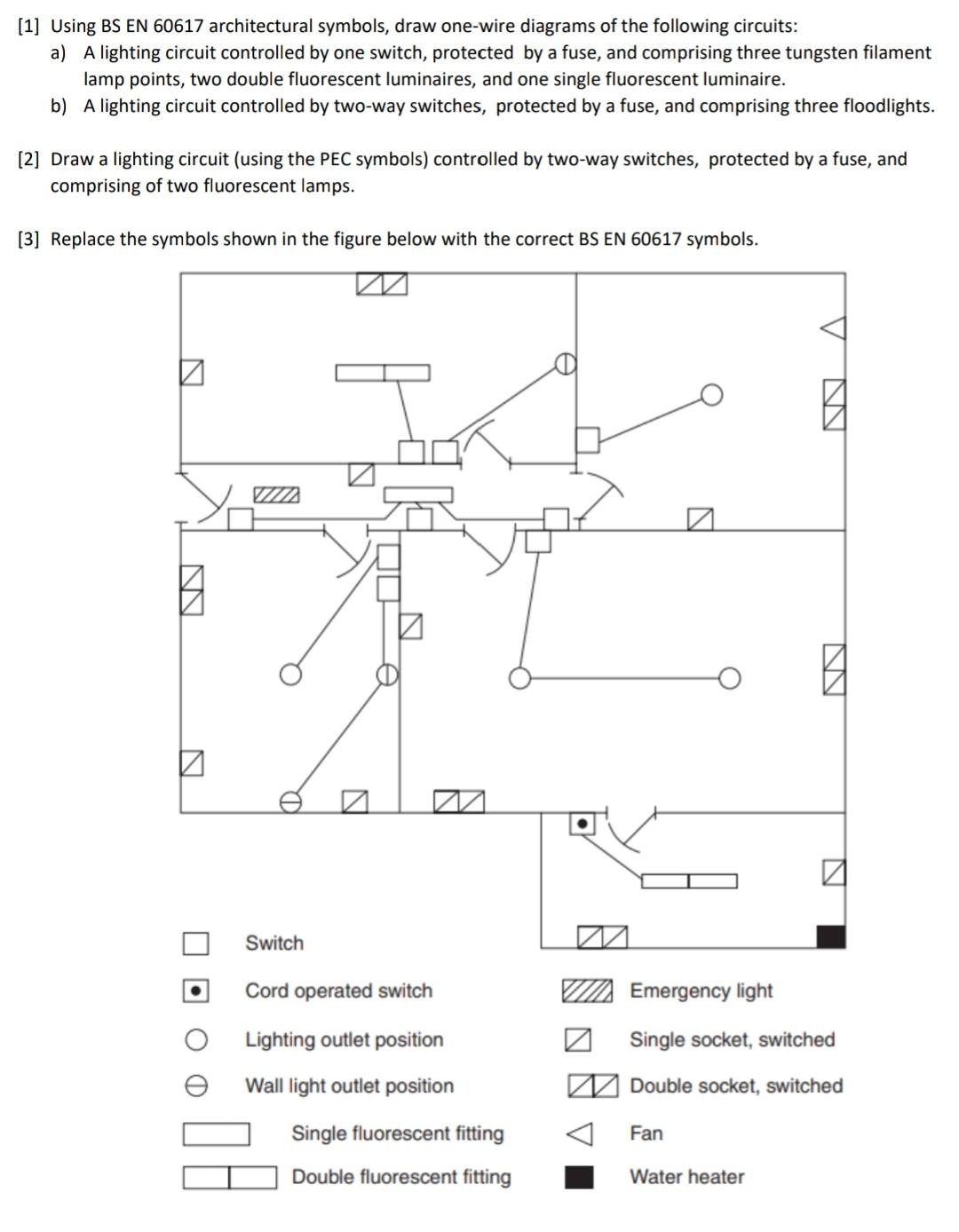 [1] Using BS EN 60617 architectural symbols, draw one-wire diagrams of the following circuits:
a) A lighting circuit controlled by one switch, protected by a fuse, and comprising three tungsten filament lamp points, two double fluorescent luminaires, and one single fluorescent luminaire.
b) A lighting circuit controlled by two-way switches, protected by a fuse, and comprising three floodlights.

[2] Draw a lighting circuit (using the PEC symbols) controlled by two-way switches, protected by a fuse, and comprising of two fluorescent lamps.

[3] Replace the symbols shown in the figure below with the correct BS EN 60617 symbols.

Switch
Cord operated switch
Lighting outlet position
Wall light outlet position
Single fluorescent fitting
Double fluorescent fitting
Emergency light
Single socket, switched
Double socket, switched
Fan
Water heater