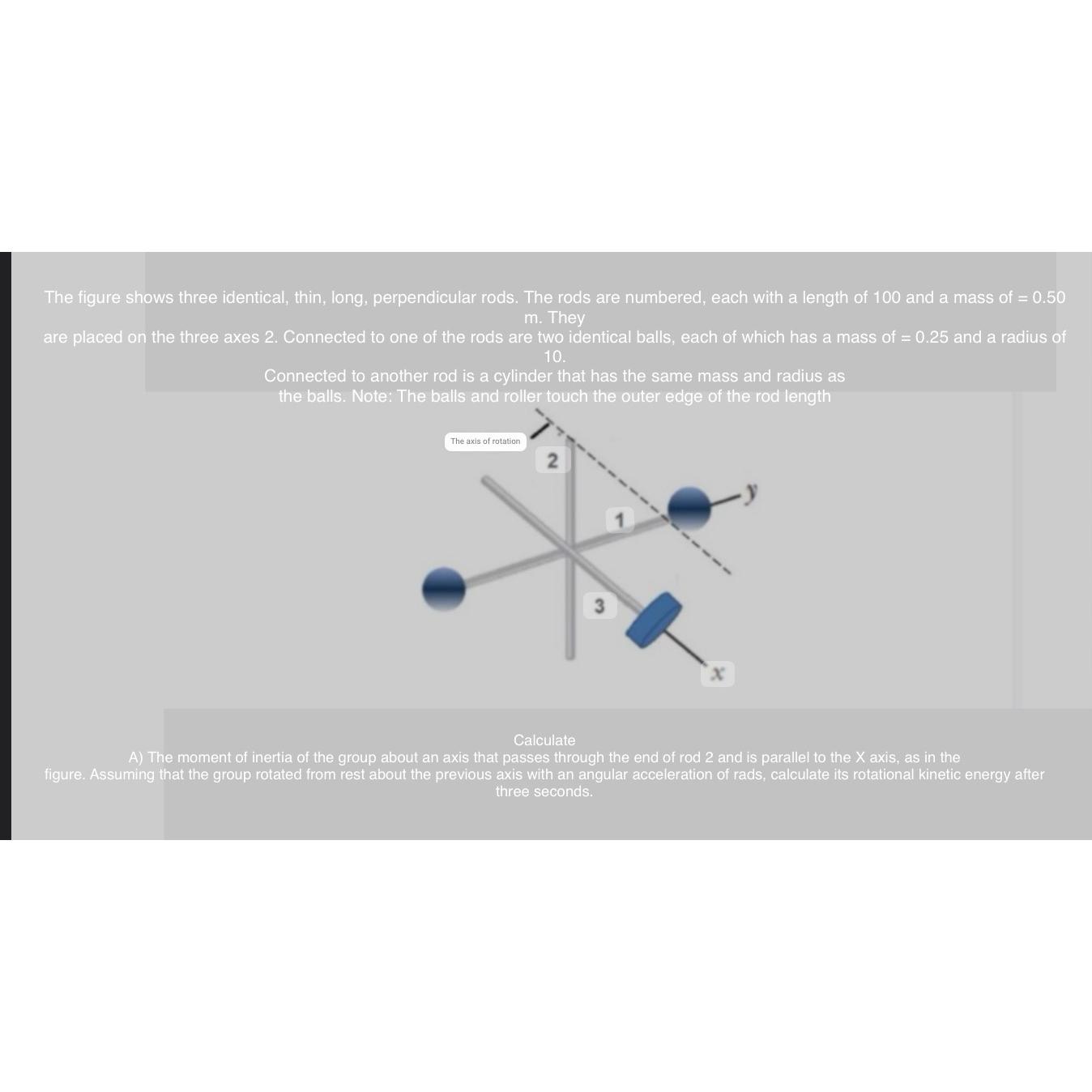 The figure shows three identical, thin, long, perpendicular rods. The rods are numbered, each with a length of 100 and a mass of = 0.50 m. They are placed on the three axes 2. Connected to one of the rods are two identical balls, each of which has a mass of = 0.25 and a radius of 10.

Connected to another rod is a cylinder that has the same mass and radius as the balls. Note: The balls and roller touch the outer edge of the rod length

The axis of rotation

2

1

y

3

x

Calculate

A) The moment of inertia of the group about an axis that passes through the end of rod 2 and is parallel to the X axis, as in the figure. Assuming that the group rotated from rest about the previous axis with an angular acceleration of rads, calculate its rotational kinetic energy after three seconds.