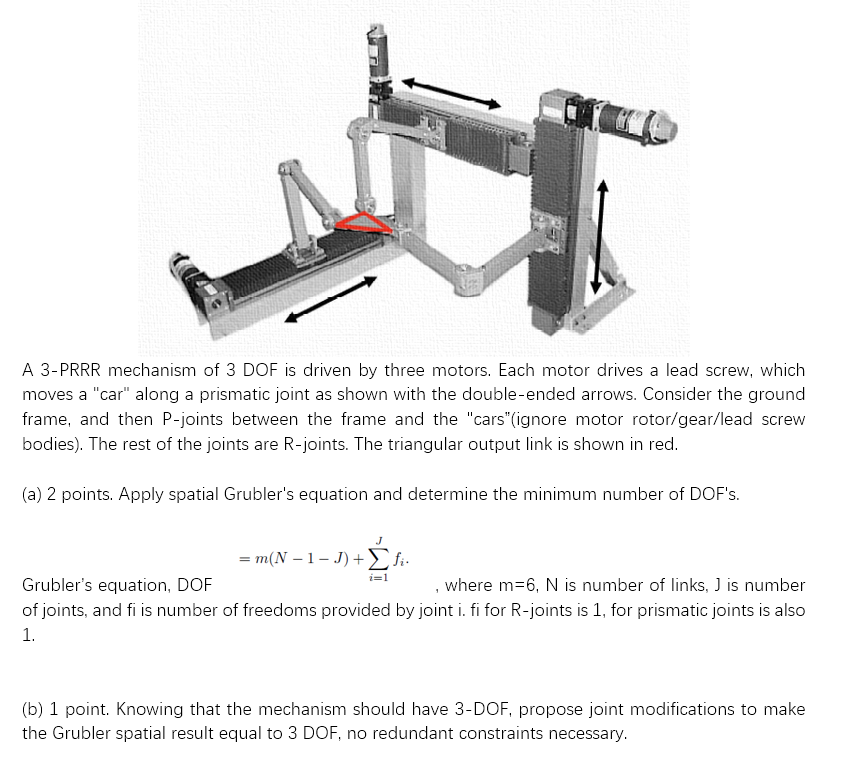 A 3-PRRR mechanism of 3 DOF is driven by three motors. Each motor drives a lead screw, which moves a "car" along a prismatic joint as shown with the double-ended arrows. Consider the ground frame, and then P-joints between the frame and the "cars"(ignore motor rotor/gear/lead screw bodies). The rest of the joints are R-joints. The triangular output link is shown in red.

(a) 2 points. Apply spatial Grubler's equation and determine the minimum number of DOF's.

Grubler's equation, DOF $= m(N-1-J)+\sum_{i=1}^{J} f_i.$ , where m=6, N is number of links, J is number of joints, and fi is number of freedoms provided by joint i. fi for R-joints is 1, for prismatic joints is also 1.

(b) 1 point. Knowing that the mechanism should have 3-DOF, propose joint modifications to make the Grubler spatial result equal to 3 DOF, no redundant constraints necessary.