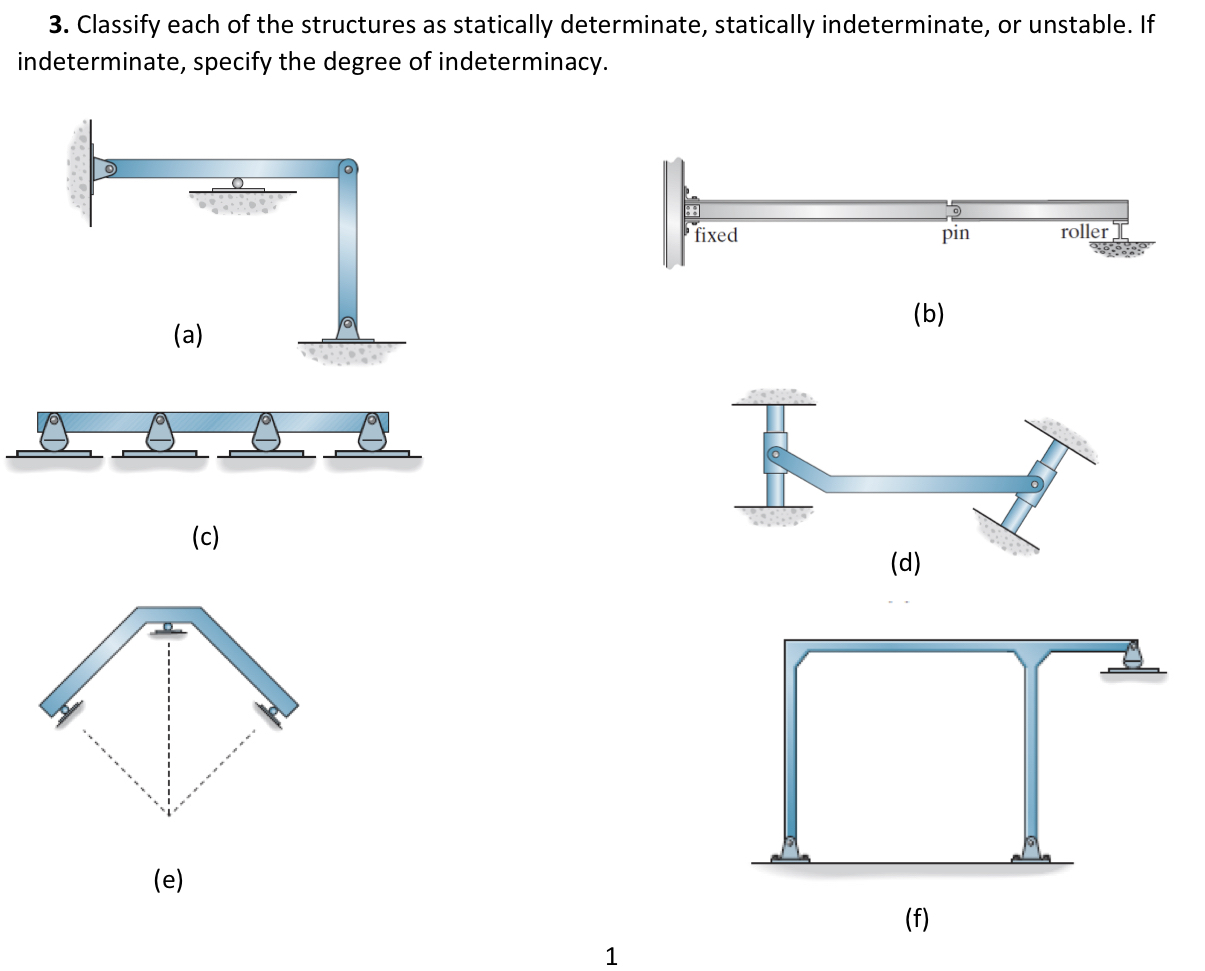 **3.** Classify each of the structures as statically determinate, statically indeterminate, or unstable. If indeterminate, specify the degree of indeterminacy.

(a)

fixed

pin

roller

(b)

(c)

(d)

(e)

(f)

1