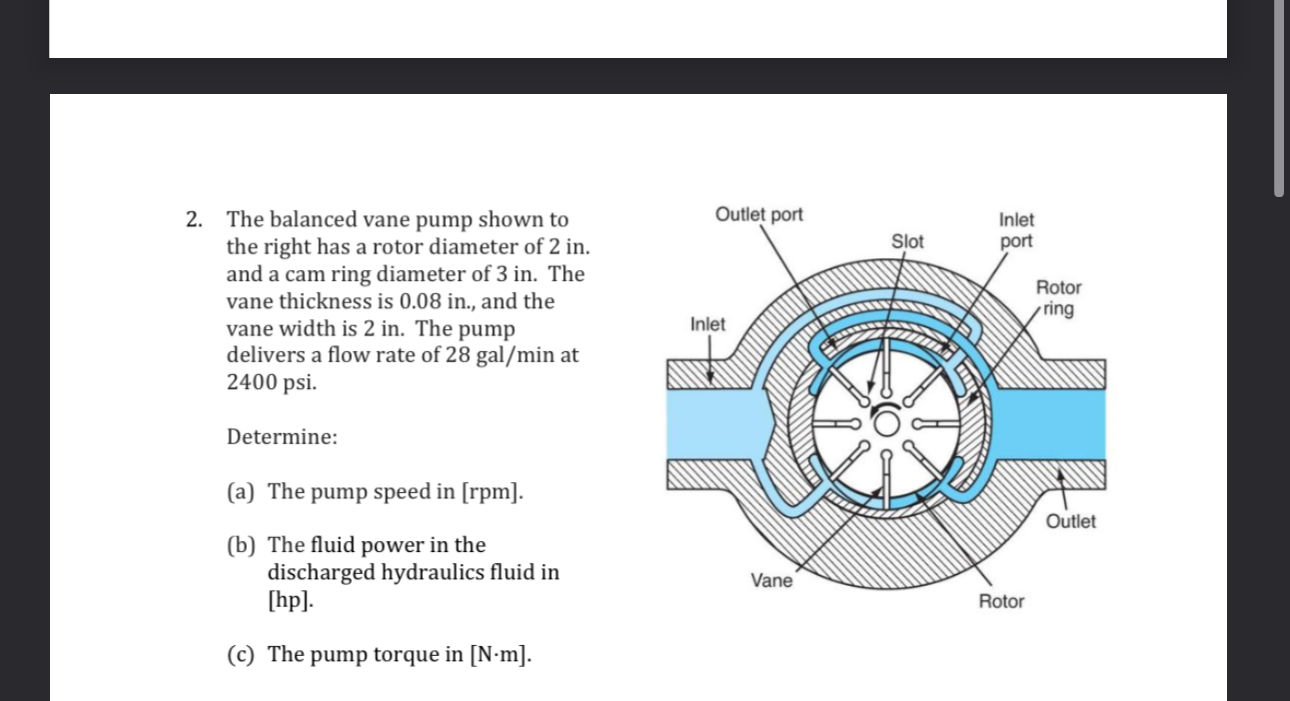 2. The balanced vane pump shown to the right has a rotor diameter of 2 in. and a cam ring diameter of 3 in. The vane thickness is 0.08 in., and the vane width is 2 in. The pump delivers a flow rate of 28 gal/min at 2400 psi.

Determine:

(a) The pump speed in [rpm].

(b) The fluid power in the discharged hydraulics fluid in [hp].

(c) The pump torque in [N·m].

Outlet port
Slot
Inlet port
Rotor ring
Inlet
Outlet
Vane
Rotor