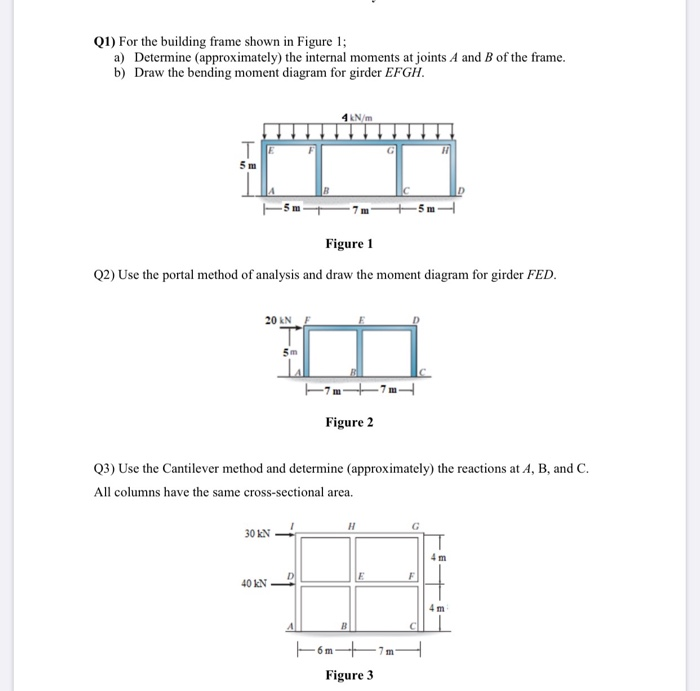 Q1) For the building frame shown in Figure 1;
a) Determine (approximately) the internal moments at joints $A$ and $B$ of the frame.
b) Draw the bending moment diagram for girder $EFGH$.

4 kN/m
E F G H
5 m
A B C D
5 m 7 m 5 m

Figure 1

Q2) Use the portal method of analysis and draw the moment diagram for girder $FED$.

20 kN F E D
5 m
A B C
7 m 7 m

Figure 2

Q3) Use the Cantilever method and determine (approximately) the reactions at $A$, B, and C. All columns have the same cross-sectional area.

30 kN I H G
4 m
40 kN D E F
4 m
A B C
6 m 7 m

Figure 3