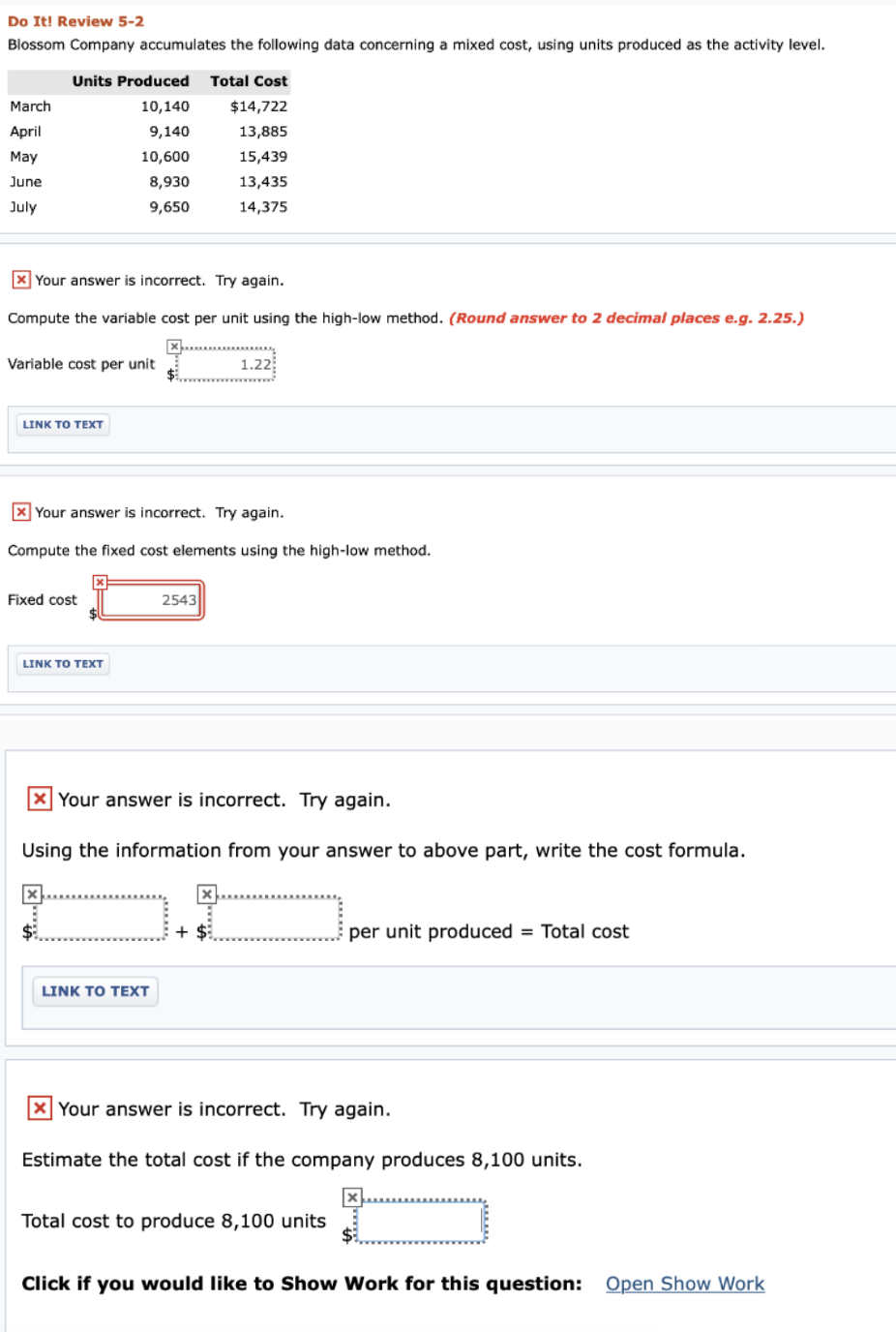 Do It! Review 5-2
Blossom Company accumulates the following data concerning a mixed cost, using units produced as the activity level.

| | Units Produced | Total Cost |
|---|---|---|
| March | 10,140 | $14,722 |
| April | 9,140 | 13,885 |
| May | 10,600 | 15,439 |
| June | 8,930 | 13,435 |
| July | 9,650 | 14,375 |

Your answer is incorrect. Try again.

Compute the variable cost per unit using the high-low method. (Round answer to 2 decimal places e.g. 2.25.)

Variable cost per unit $ 1.22

LINK TO TEXT

Your answer is incorrect. Try again.

Compute the fixed cost elements using the high-low method.

Fixed cost $ 2543

LINK TO TEXT

Your answer is incorrect. Try again.

Using the information from your answer to above part, write the cost formula.

$ + $ per unit produced = Total cost

LINK TO TEXT

Your answer is incorrect. Try again.

Estimate the total cost if the company produces 8,100 units.

Total cost to produce 8,100 units $

Click if you would like to Show Work for this question: Open Show Work