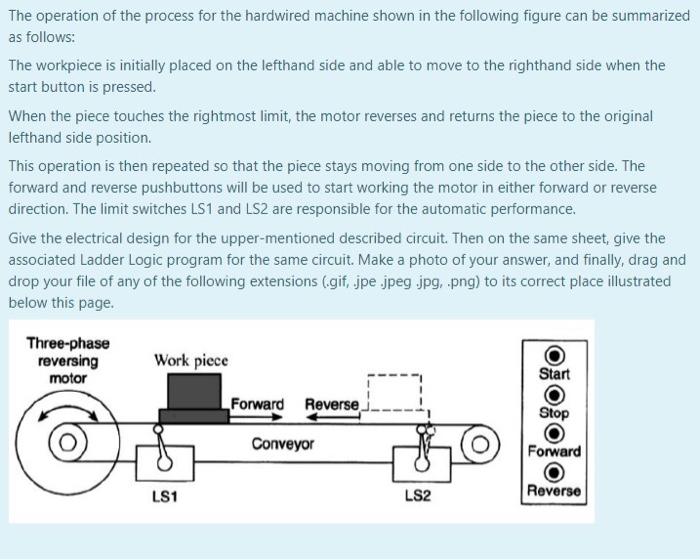 The operation of the process for the hardwired machine shown in the following figure can be summarized as follows:

The workpiece is initially placed on the lefthand side and able to move to the righthand side when the start button is pressed.

When the piece touches the rightmost limit, the motor reverses and returns the piece to the original lefthand side position.

This operation is then repeated so that the piece stays moving from one side to the other side. The forward and reverse pushbuttons will be used to start working the motor in either forward or reverse direction. The limit switches LS1 and LS2 are responsible for the automatic performance.

Give the electrical design for the upper-mentioned described circuit. Then on the same sheet, give the associated Ladder Logic program for the same circuit. Make a photo of your answer, and finally, drag and drop your file of any of the following extensions (.gif, .jpe .jpeg .jpg, .png) to its correct place illustrated below this page.

Three-phase reversing motor

Work piece

Forward

Reverse

Conveyor

LS1

LS2

Start

Stop

Forward

Reverse