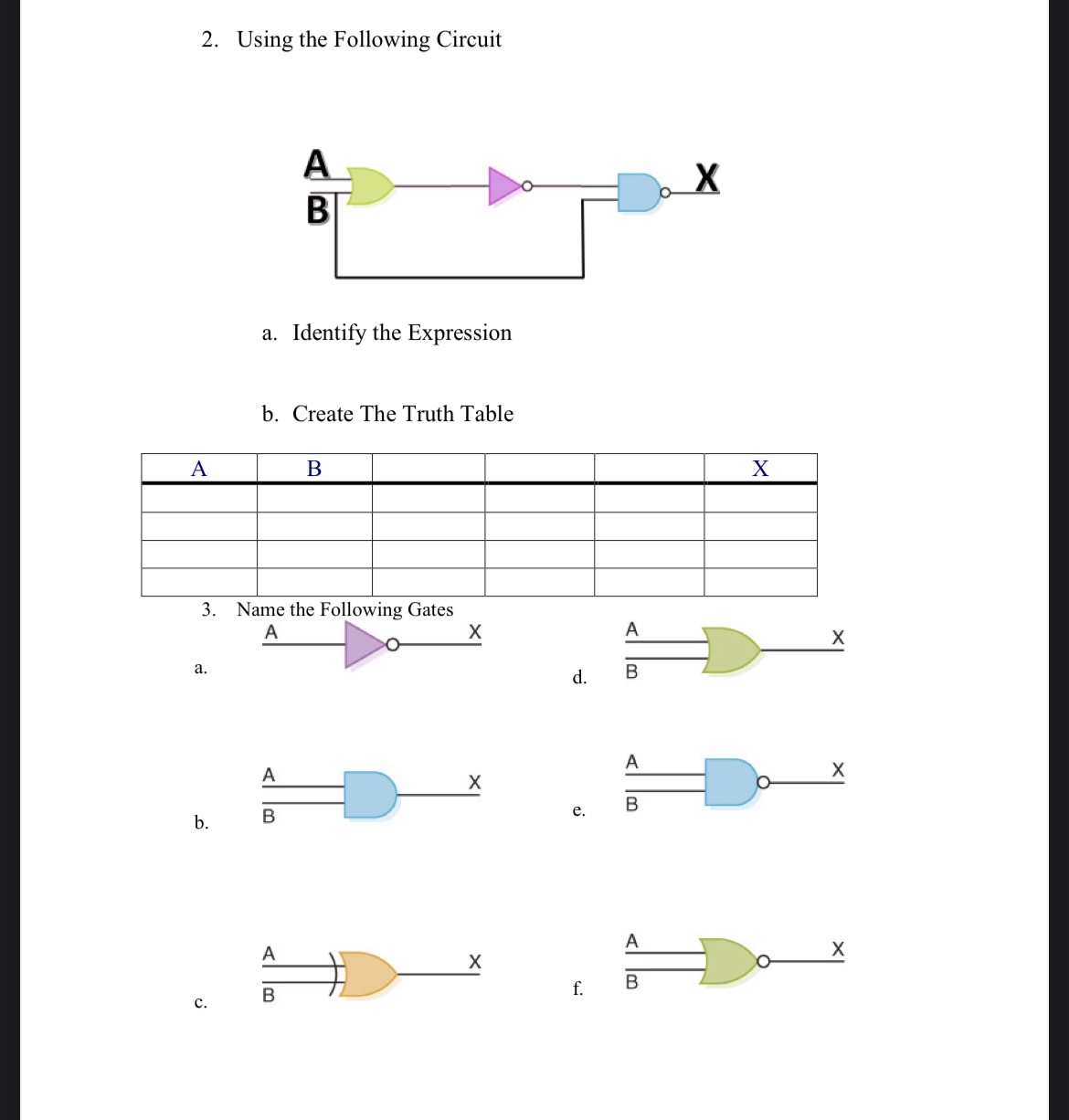 2. Using the Following Circuit

A
B
X

a. Identify the Expression

b. Create The Truth Table

| A | B | | | | X |
|---|---|---|---|---|---|
| | | | | | |
| | | | | | |
| | | | | | |
| | | | | | |

3. Name the Following Gates

a.
A
X

b.
A
B
X

c.
A
B
X

d.
A
B
X

e.
A
B
X

f.
A
B
X